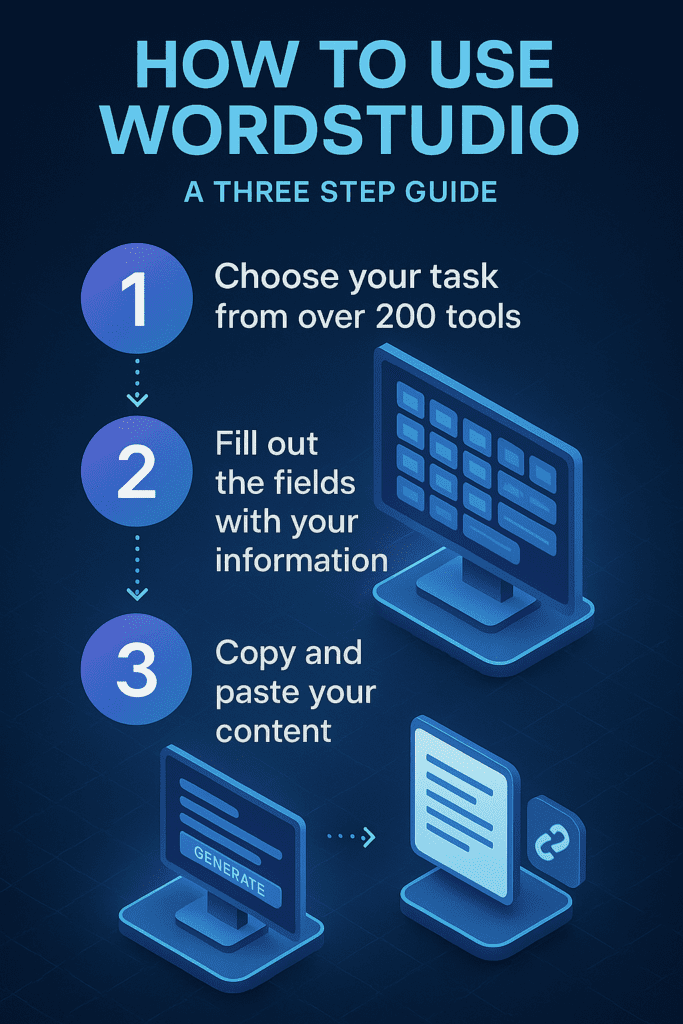 HOW TO USE WORDSTUDIO

A THREE STEP GUIDE

1 Choose your task from over 200 tools

2 Fill out the fields with your information

3 Copy and paste your content

GENERATE