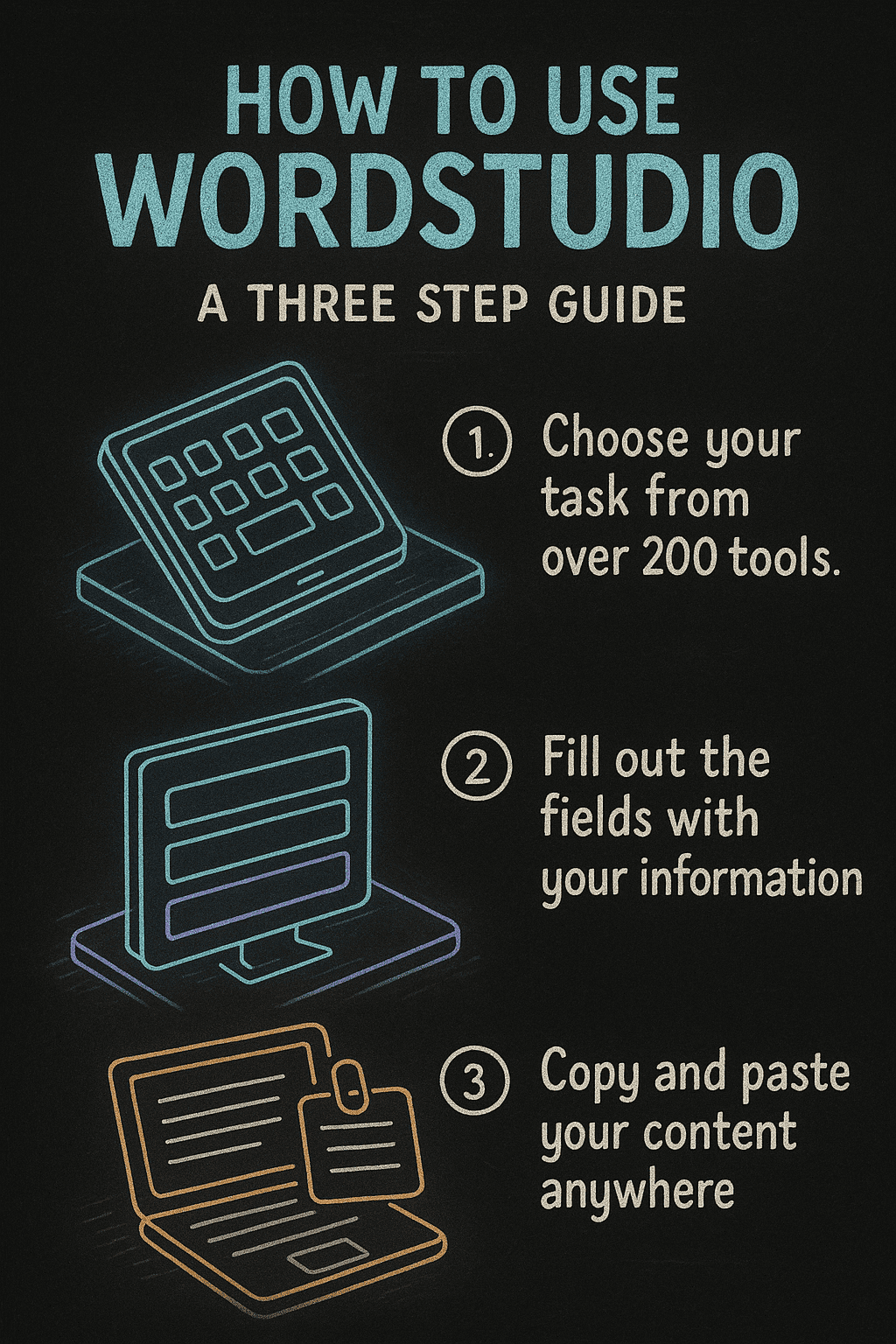 HOW TO USE WORDSTUDIO

A THREE STEP GUIDE

1. Choose your task from over 200 tools.

2 Fill out the fields with your information

3 Copy and paste your content anywhere