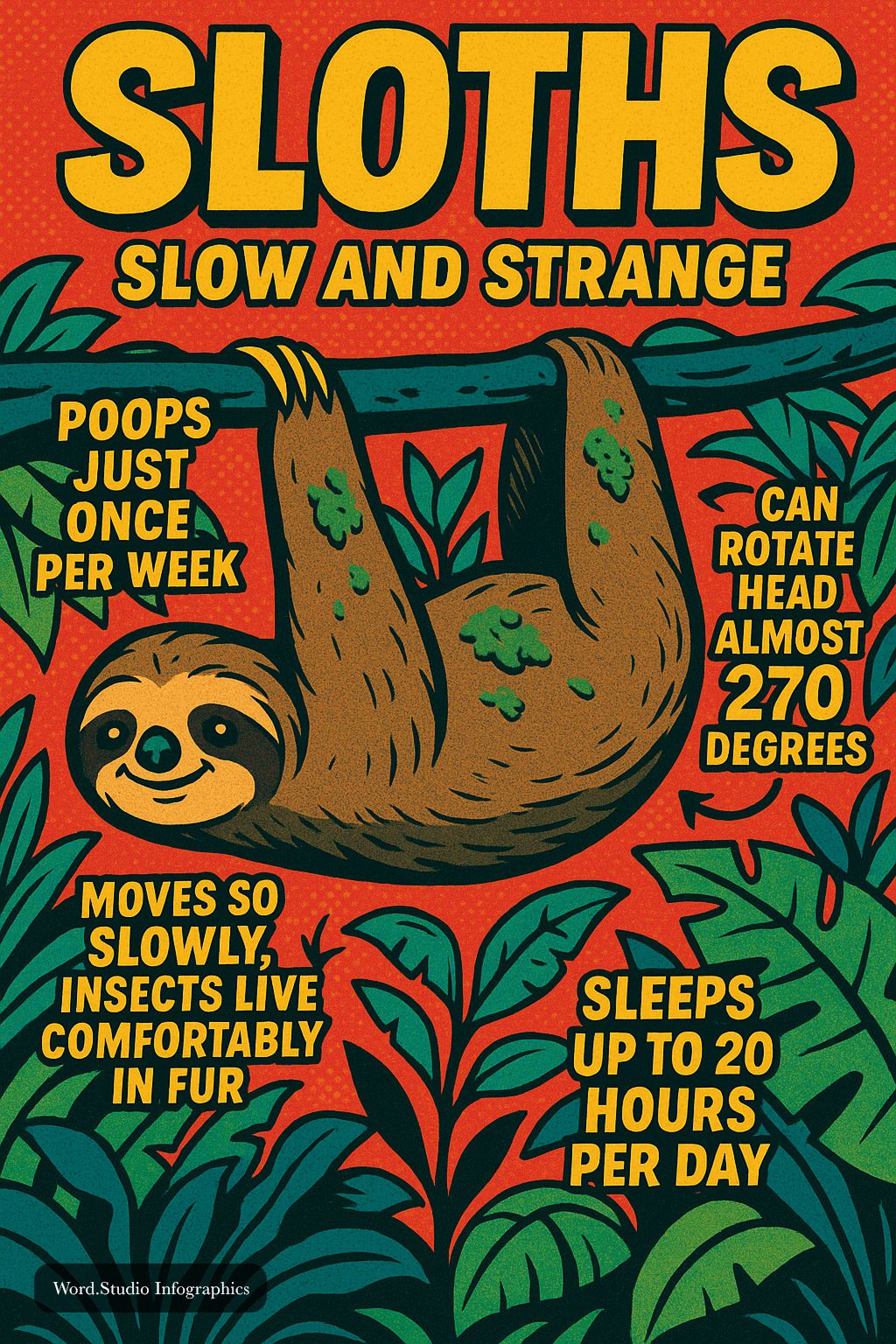 SLOTHS

SLOW AND STRANGE

POOPS JUST ONCE PER WEEK

CAN ROTATE HEAD ALMOST 270 DEGREES

MOVES SO SLOWLY, INSECTS LIVE COMFORTABLY IN FUR

SLEEPS UP TO 20 HOURS PER DAY

Word.Studio Infographics