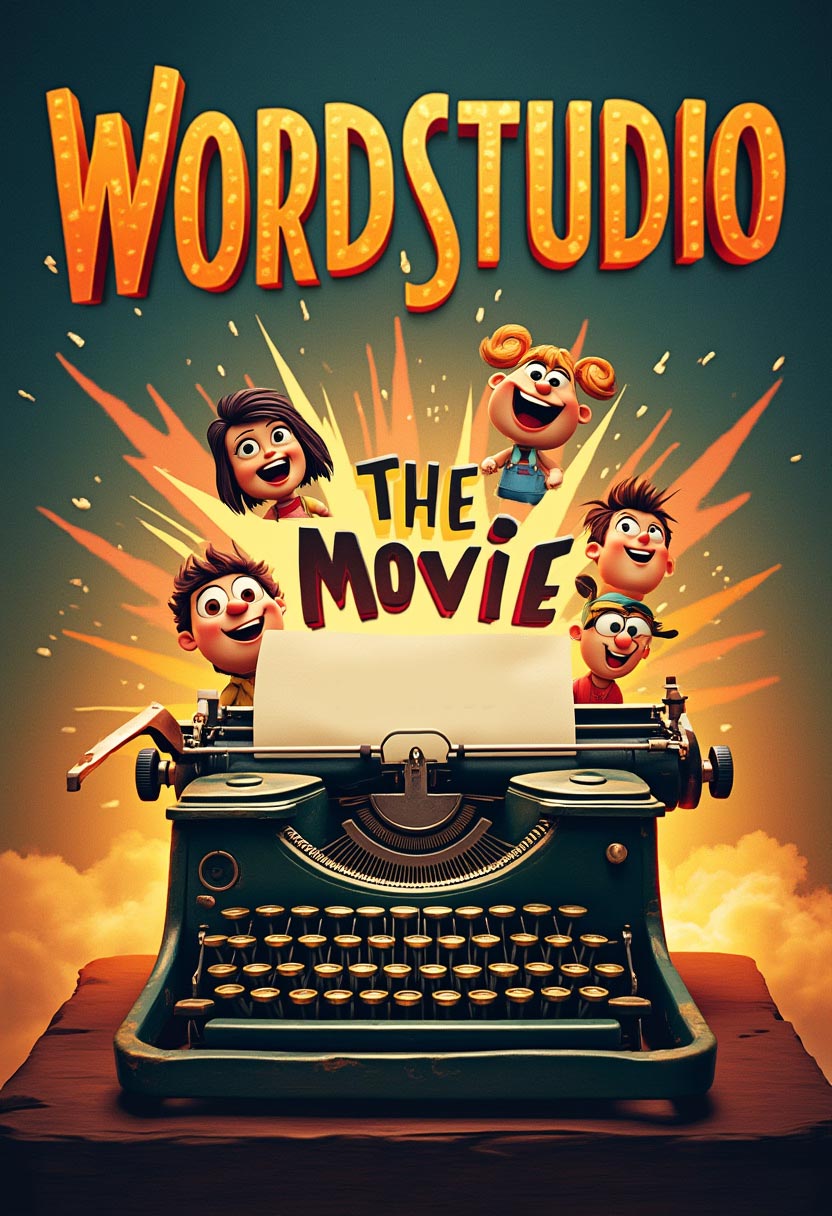 WORDSTUDIO

THE MOVIE