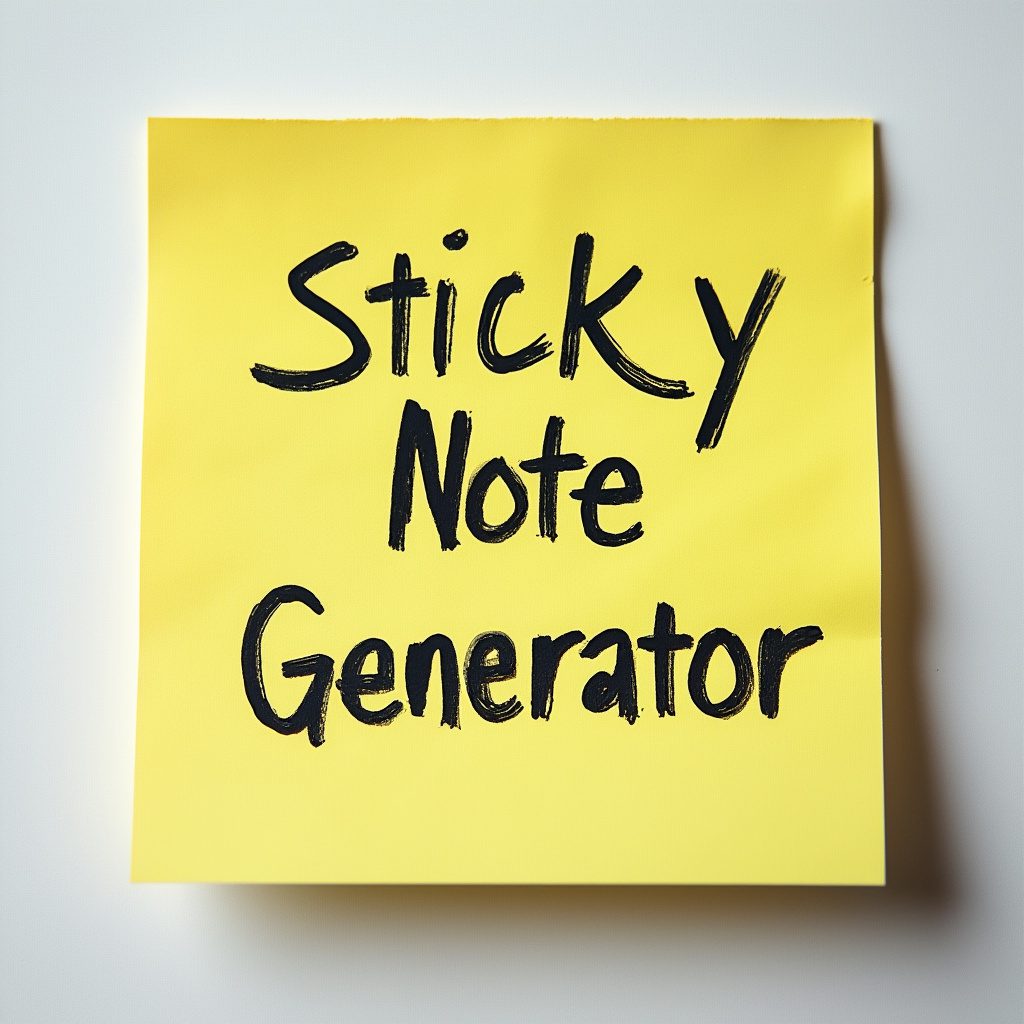 Sticky
Note
Generator