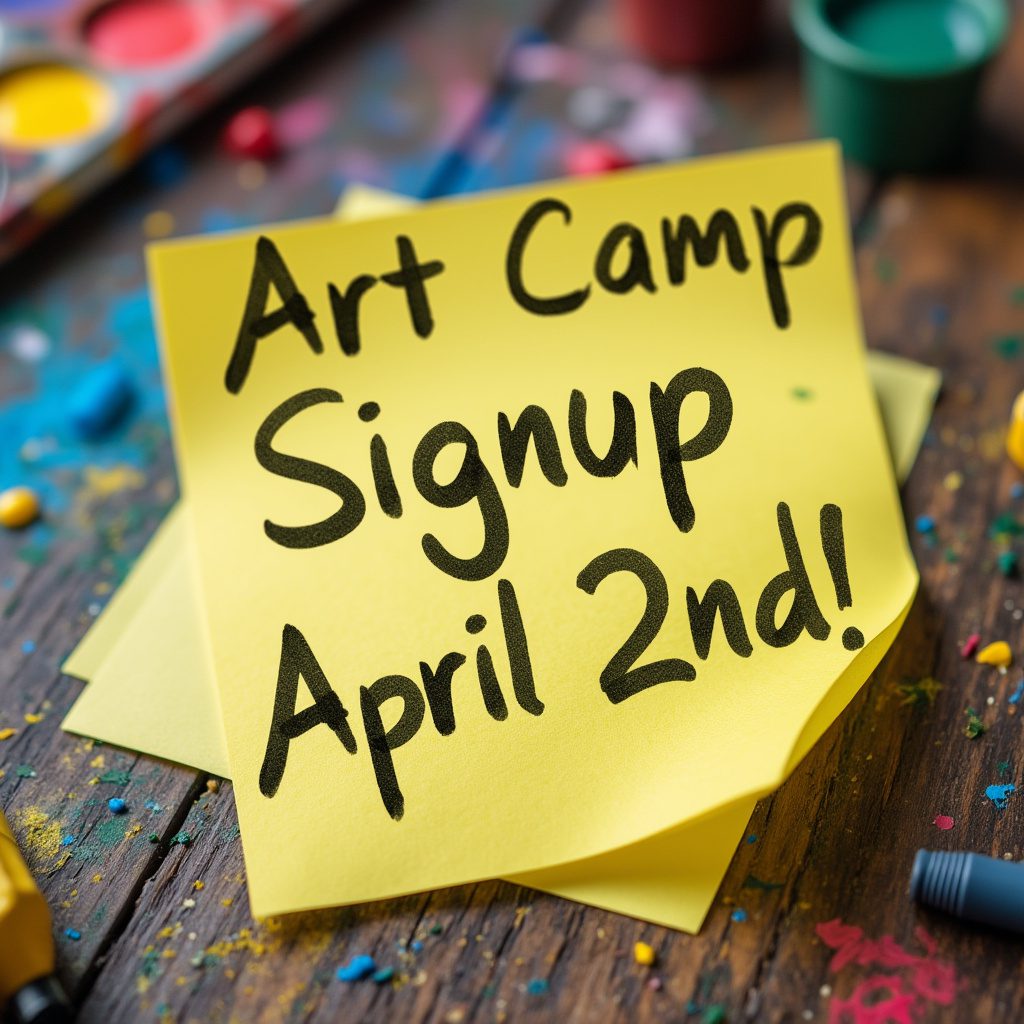 Art Camp
Signup
April 2nd!