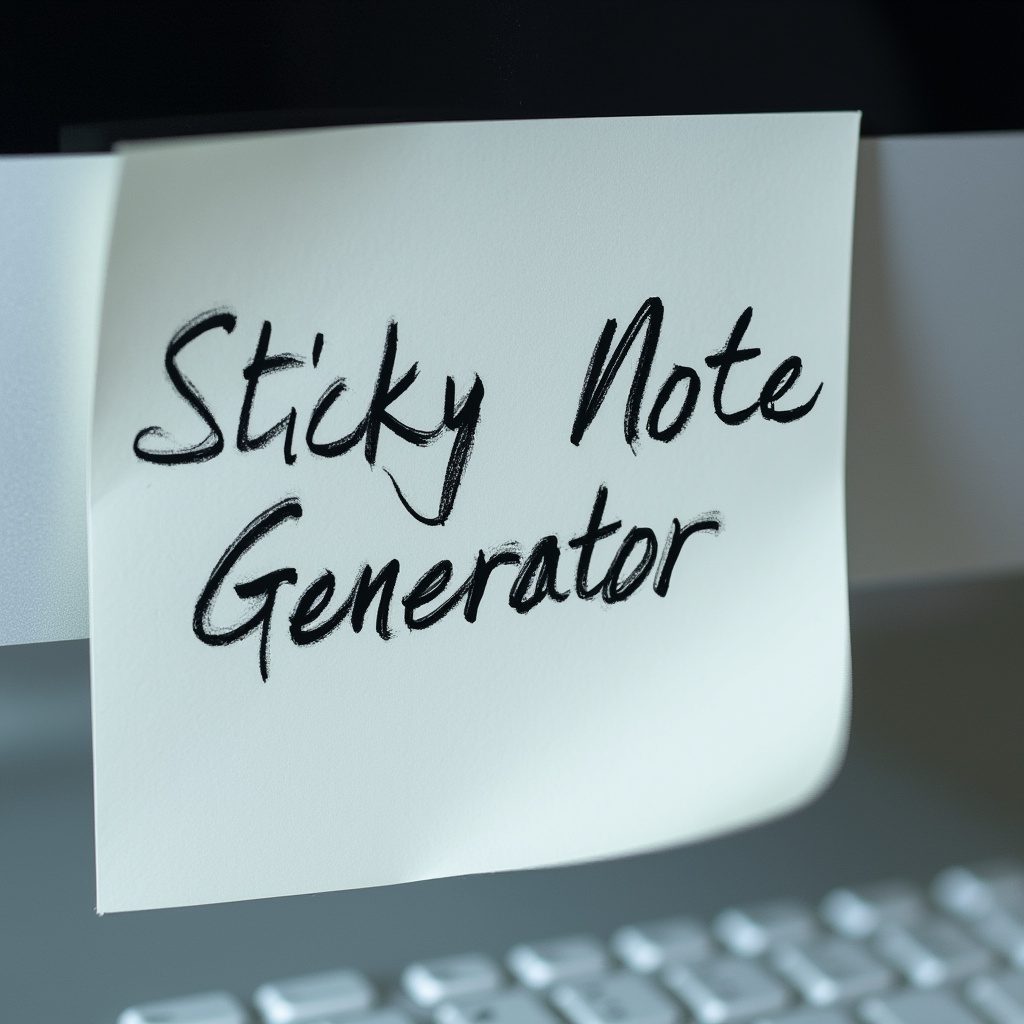 Sticky Note Generator