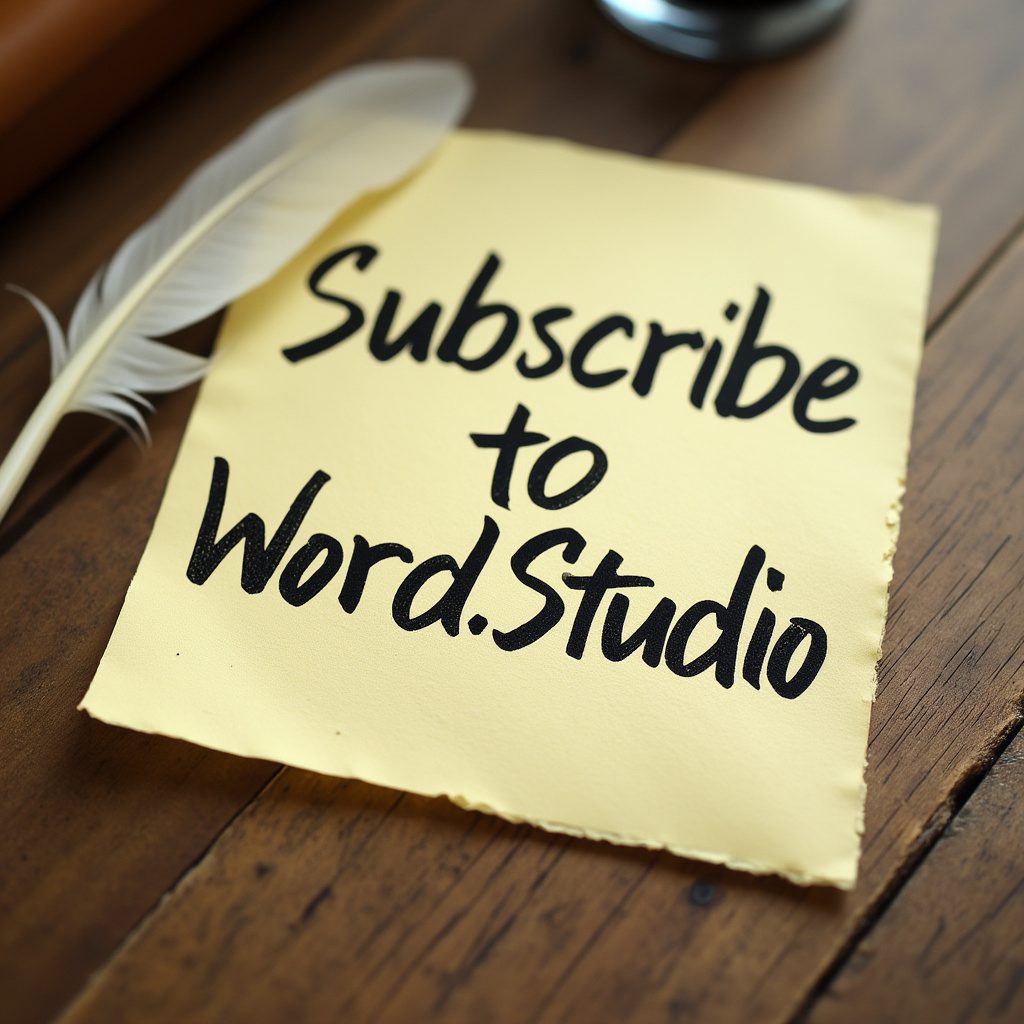 Subscribe to Word.Studio