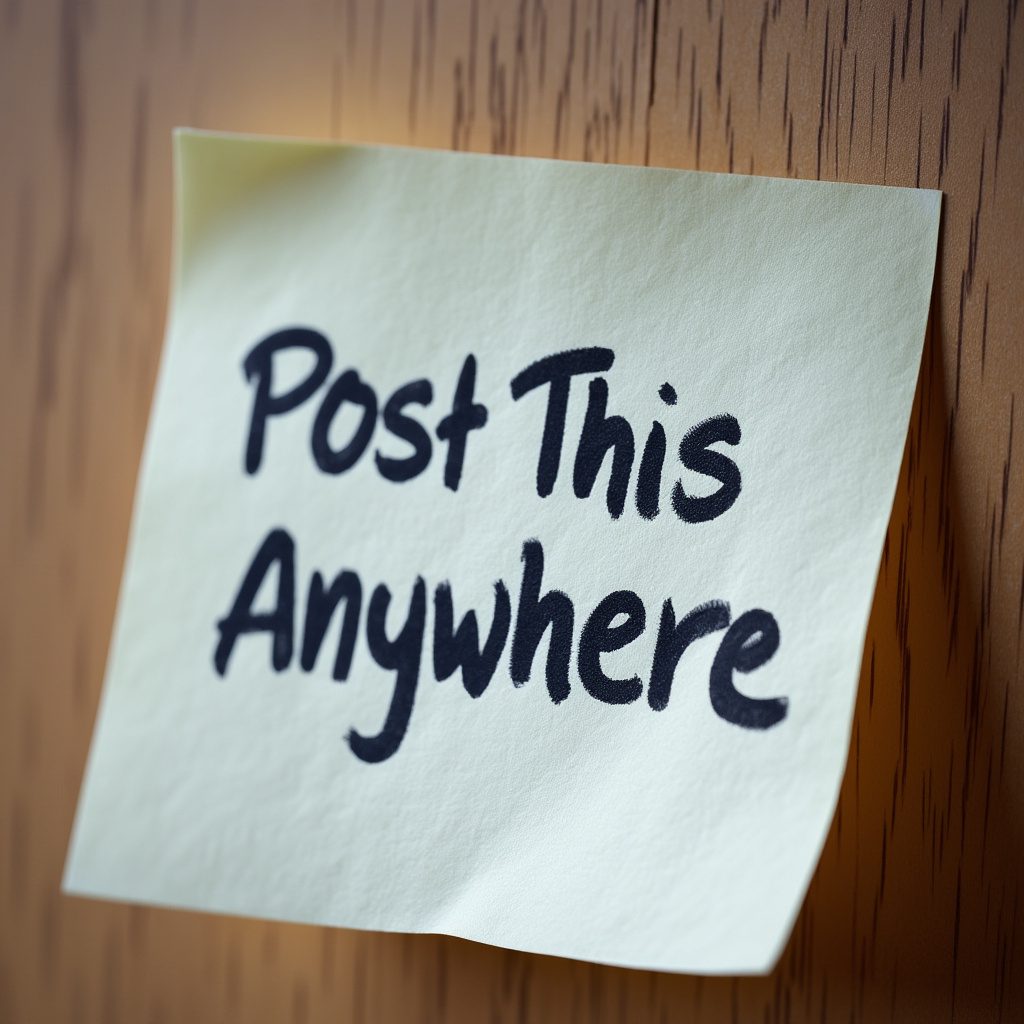 Post This Anywhere