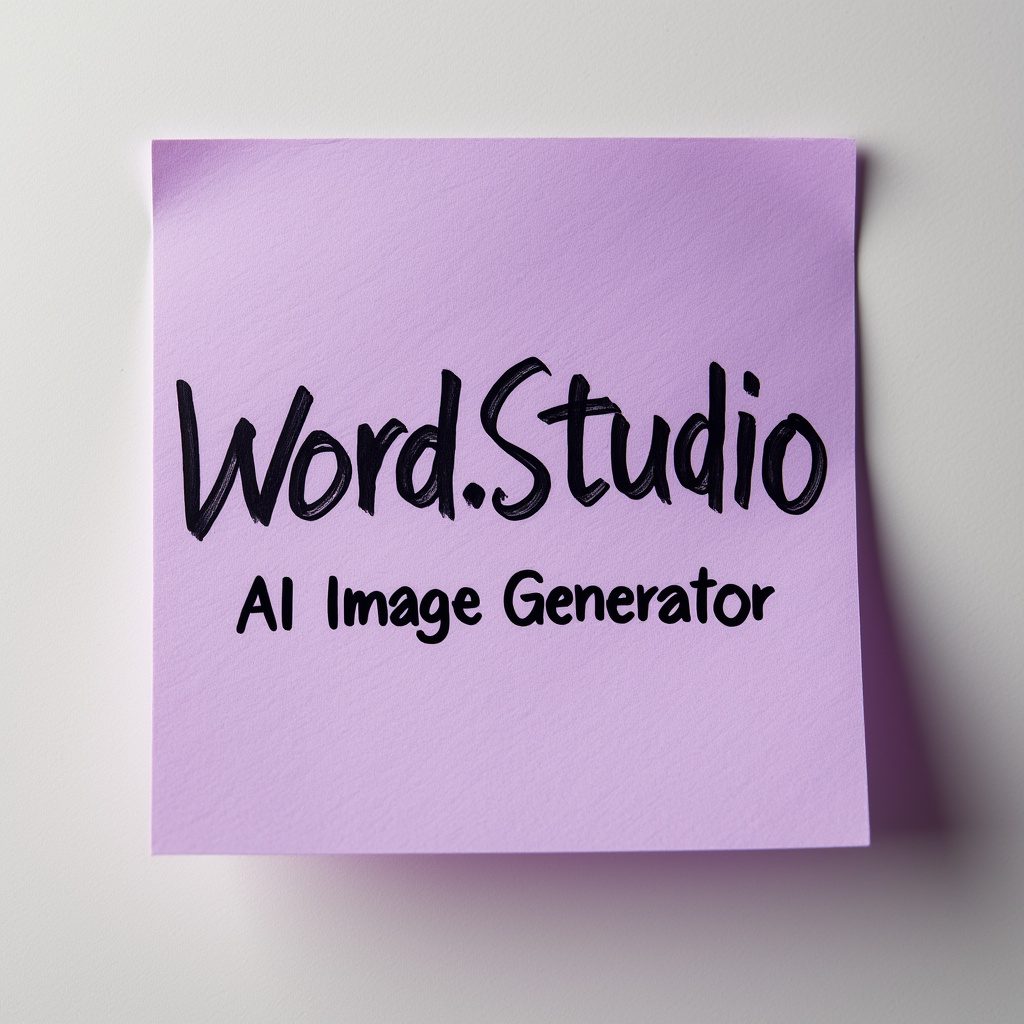 Word.Studio

AI Image Generator