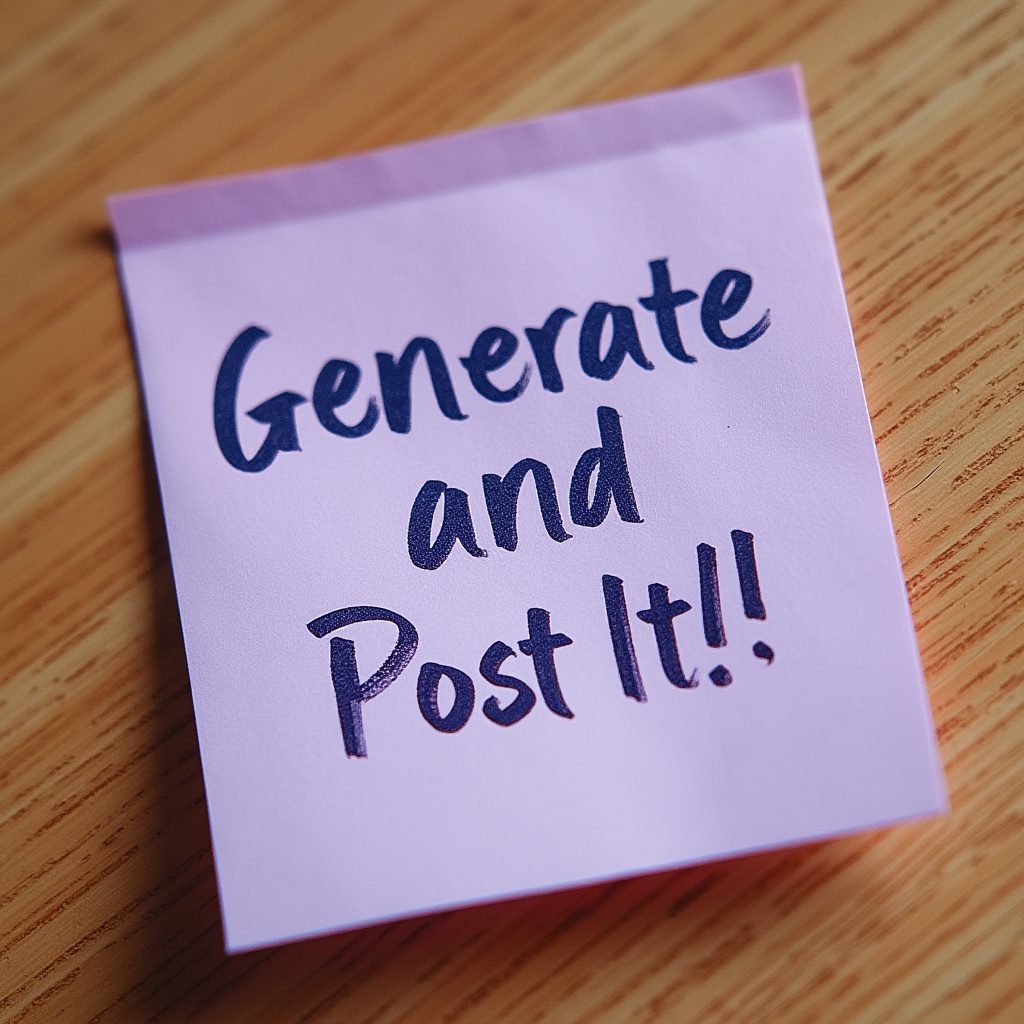 Generate and Post It!!