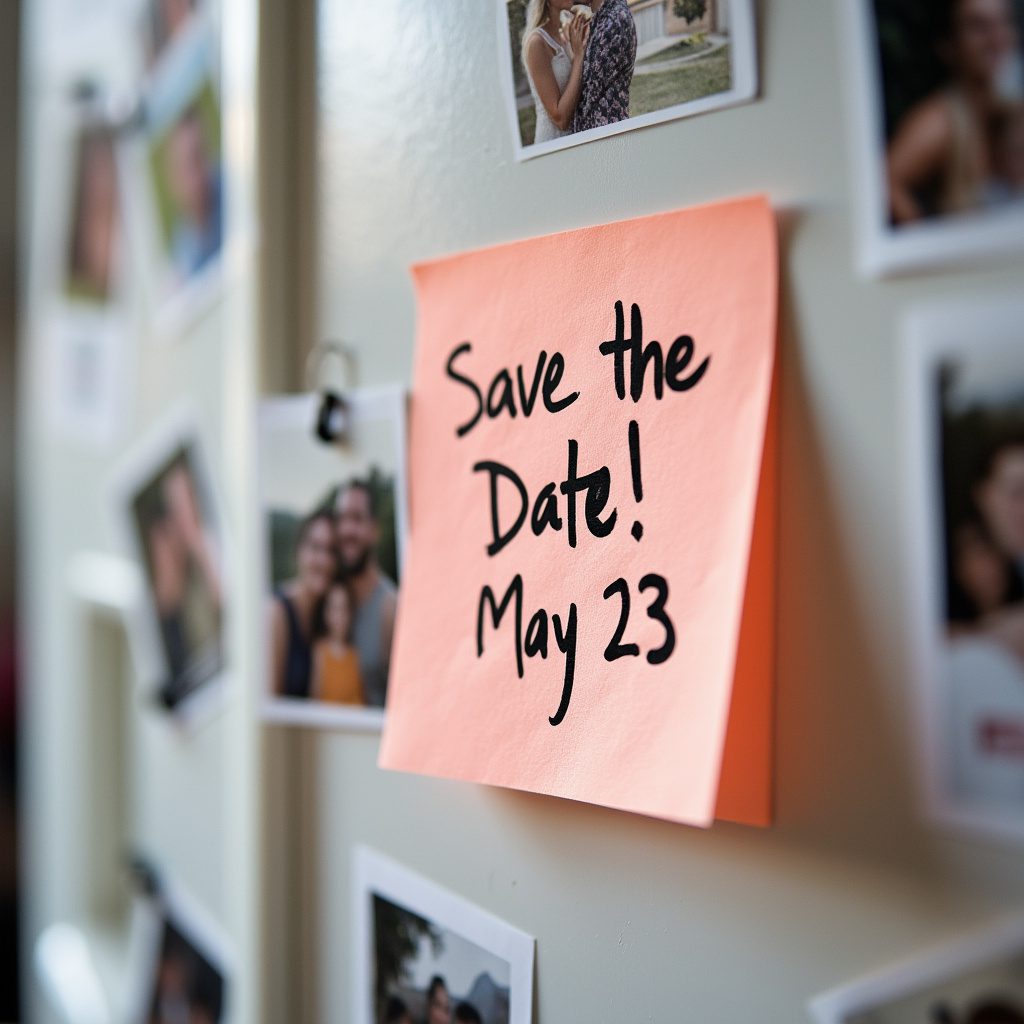 Save the Date! May 23