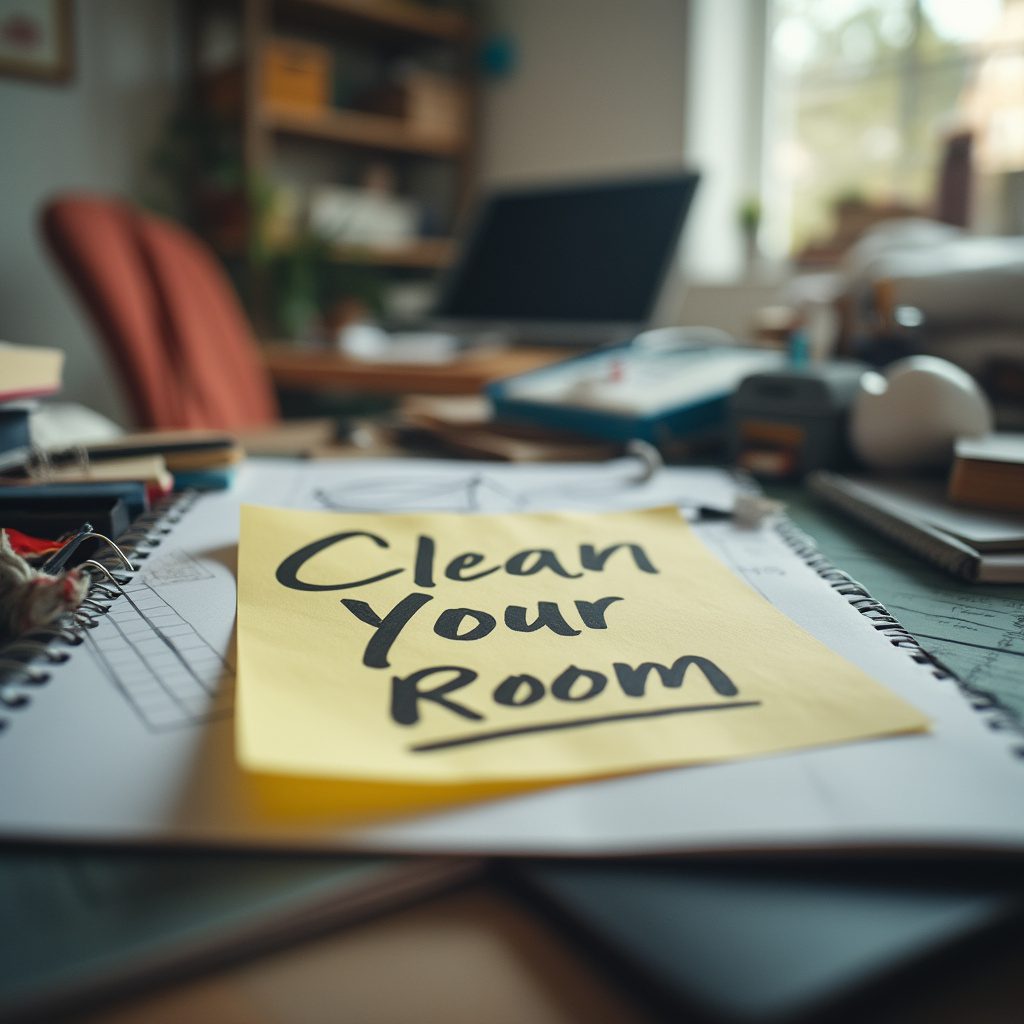 Clean Your Room