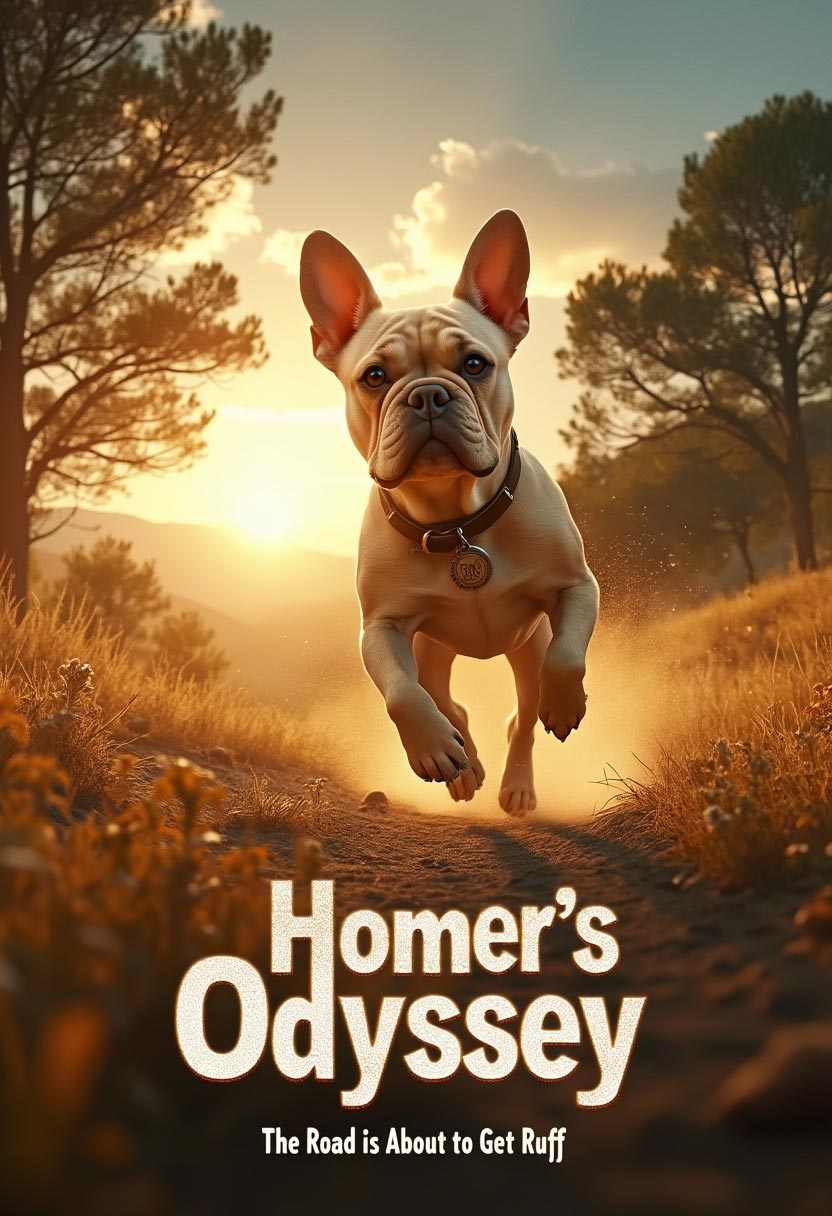 Homer's Odyssey

The Road is About to Get Ruff