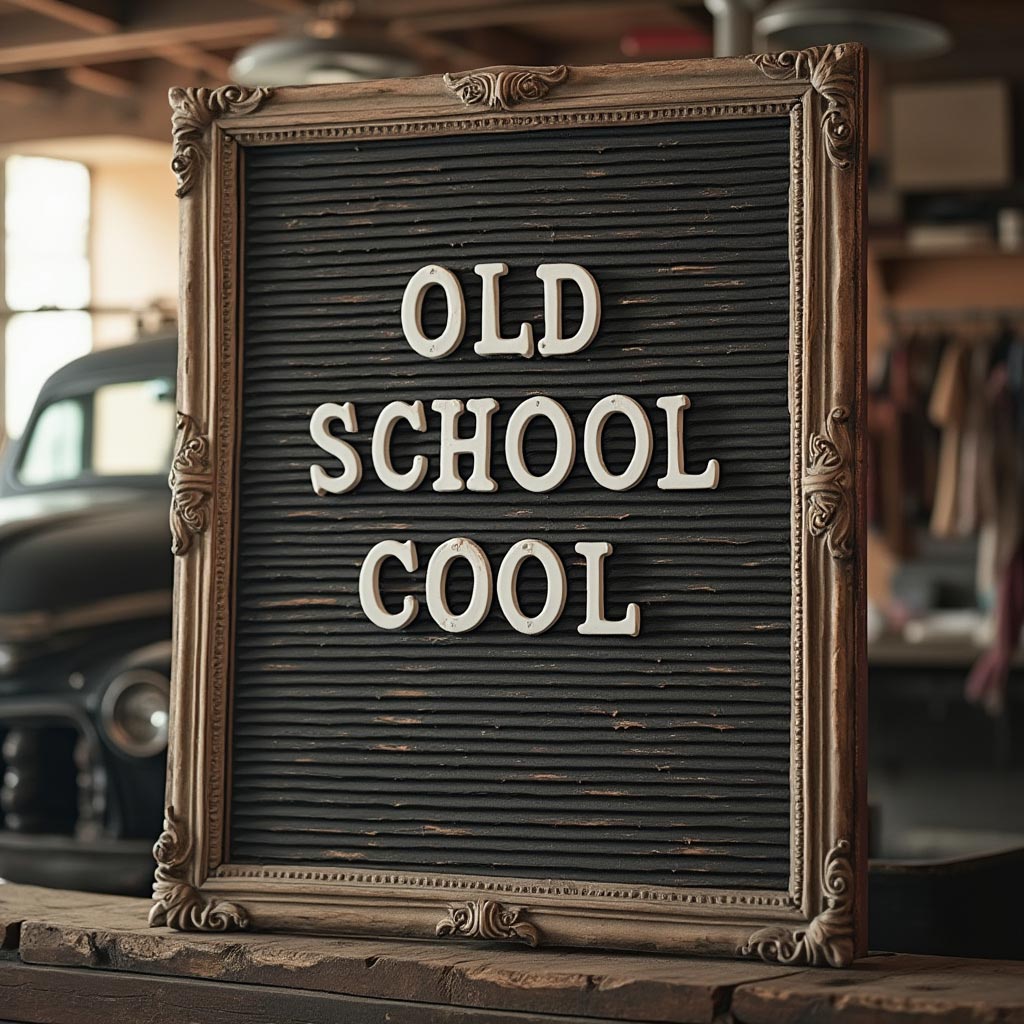 OLD
SCHOOL
COOL