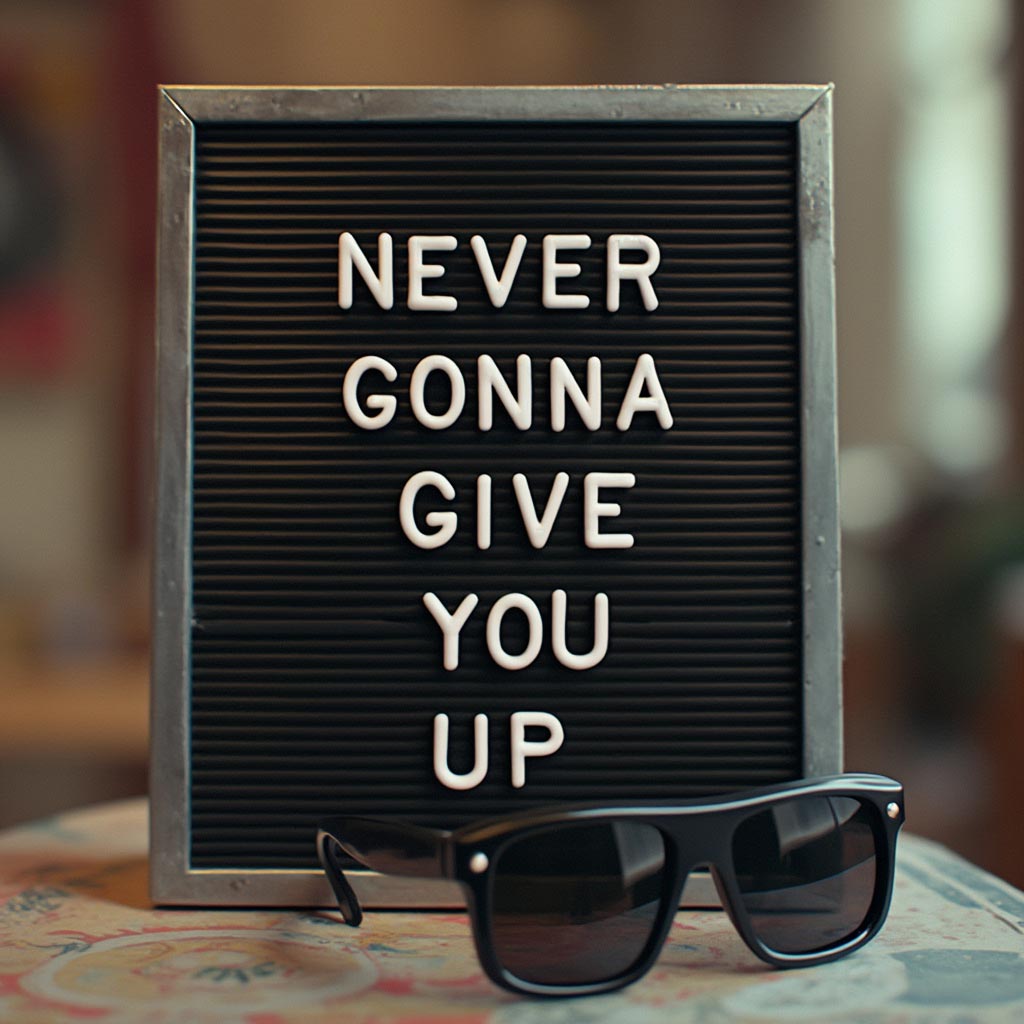 NEVER
GONNA
GIVE
YOU
UP