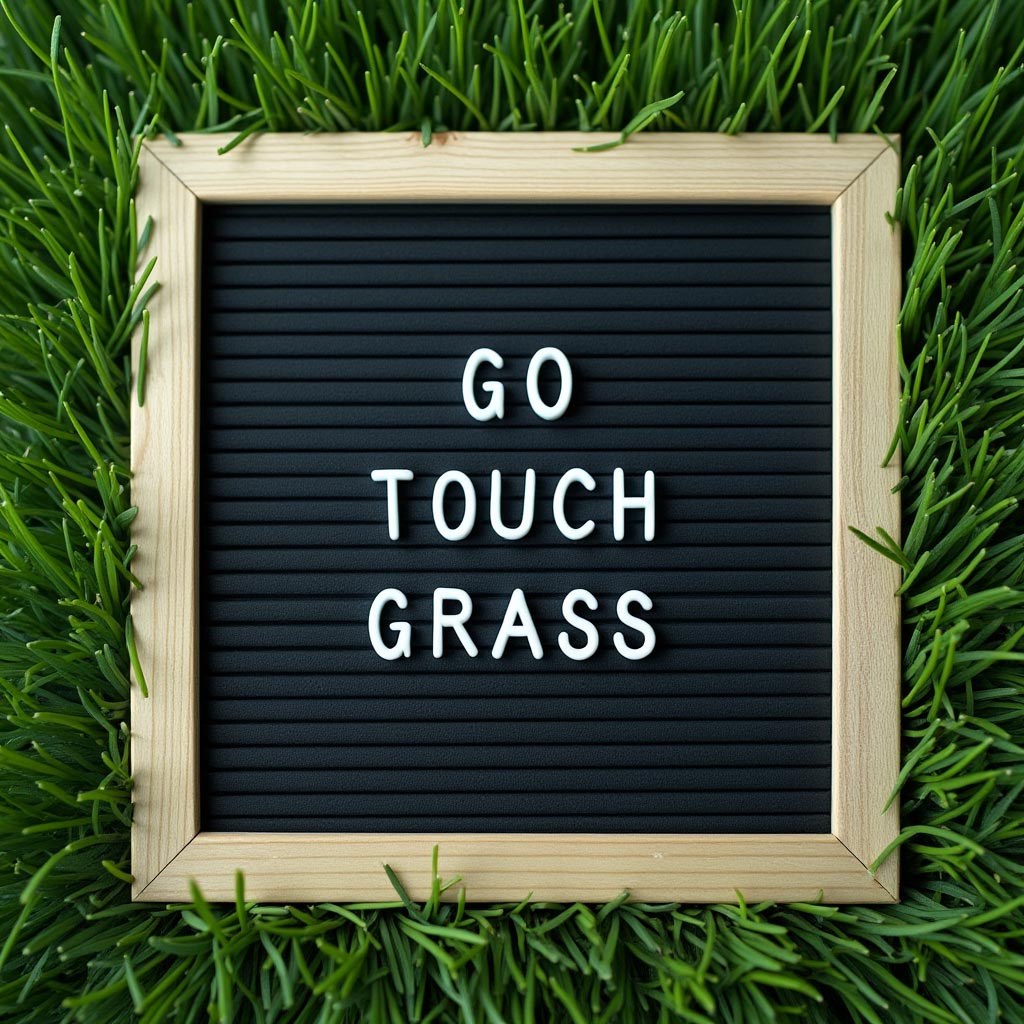 GO
TOUCH
GRASS