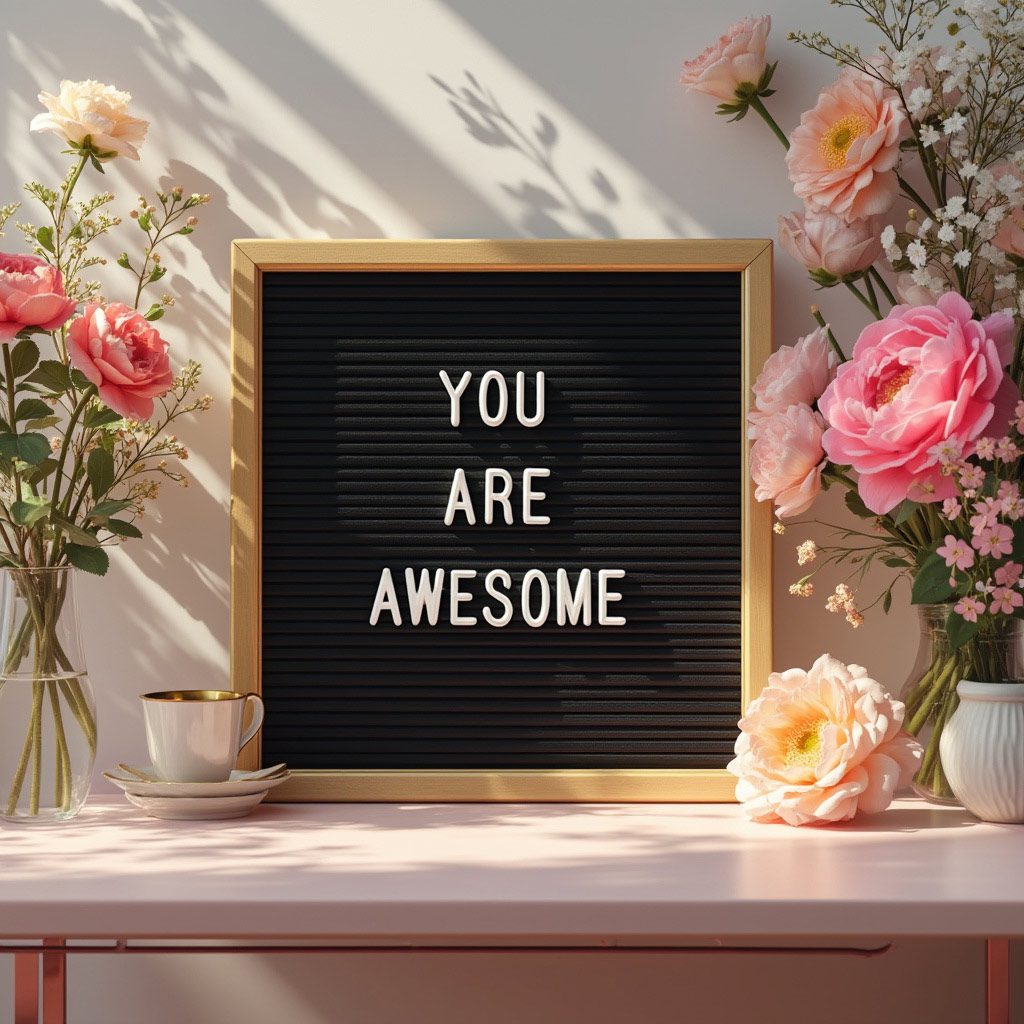 YOU
ARE
AWESOME