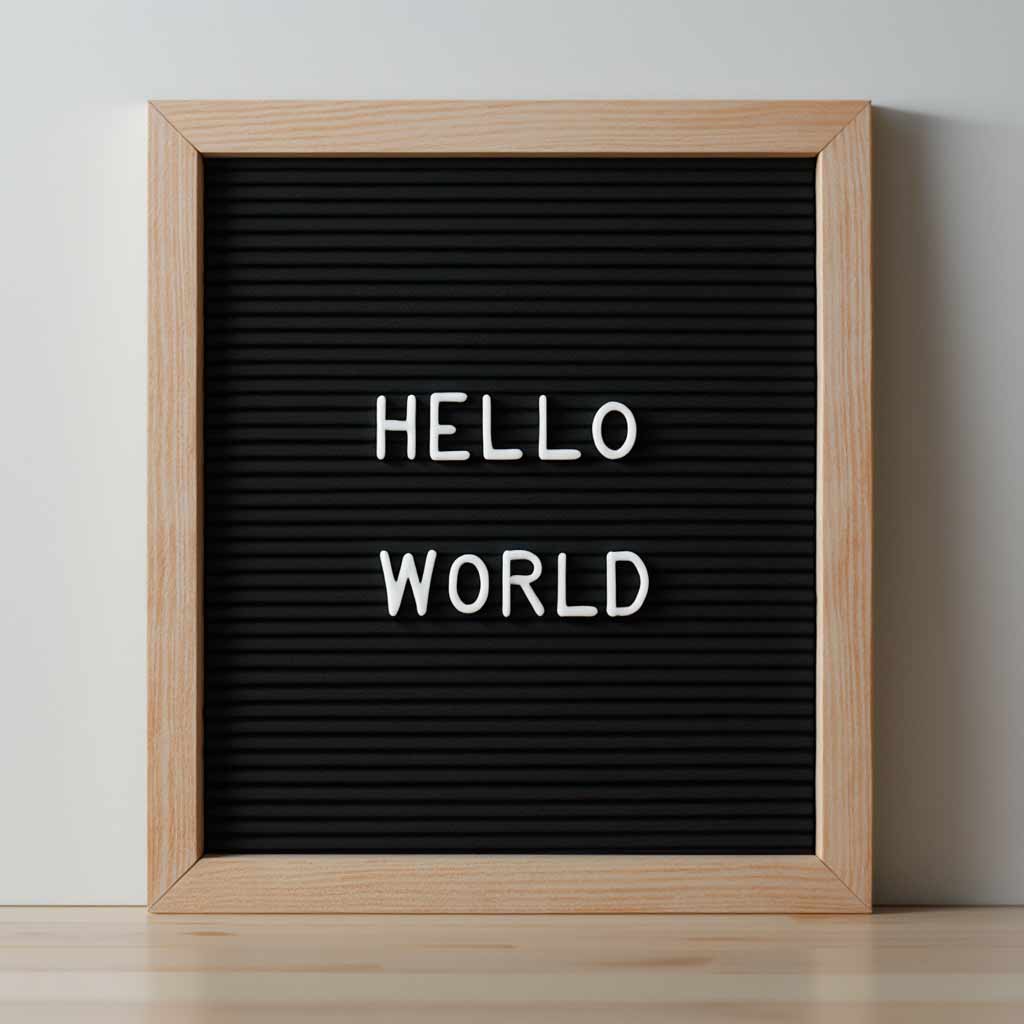 HELLO
WORLD