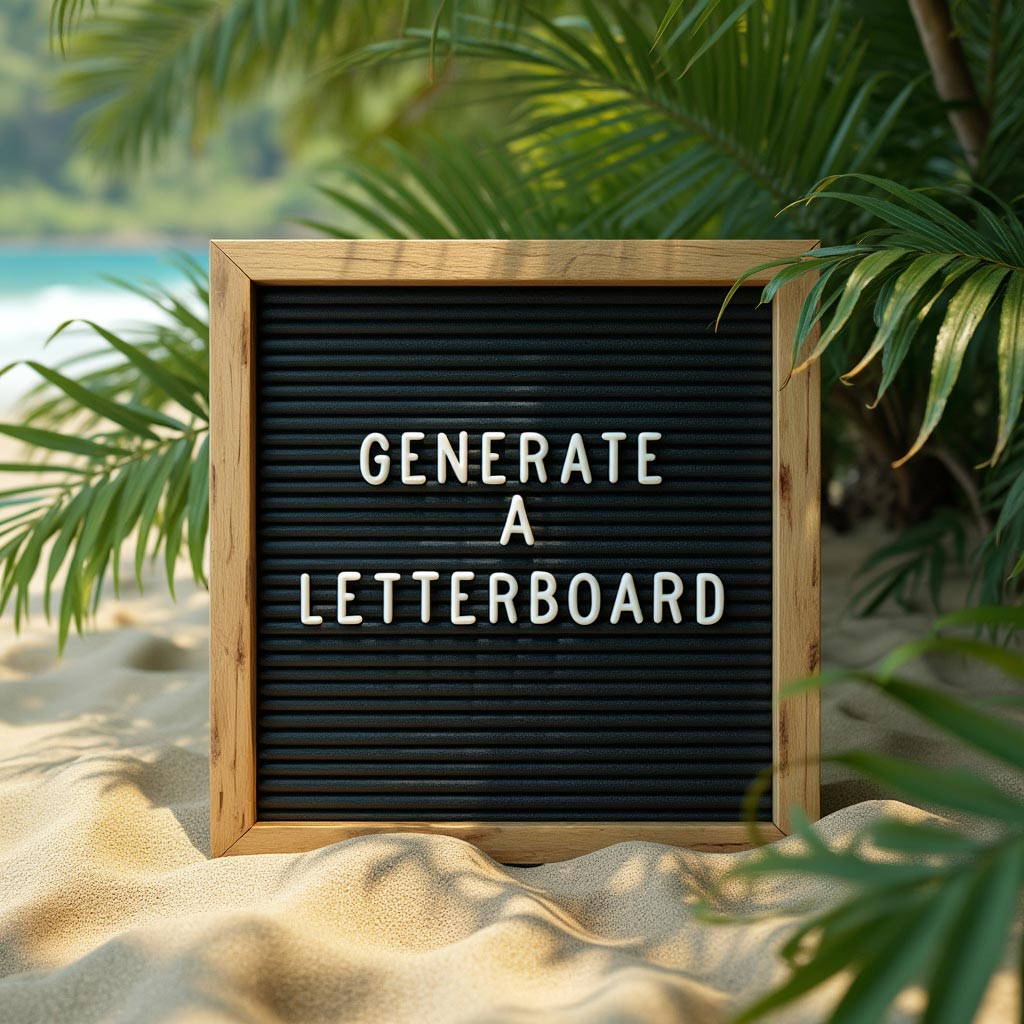 GENERATE
A
LETTERBOARD