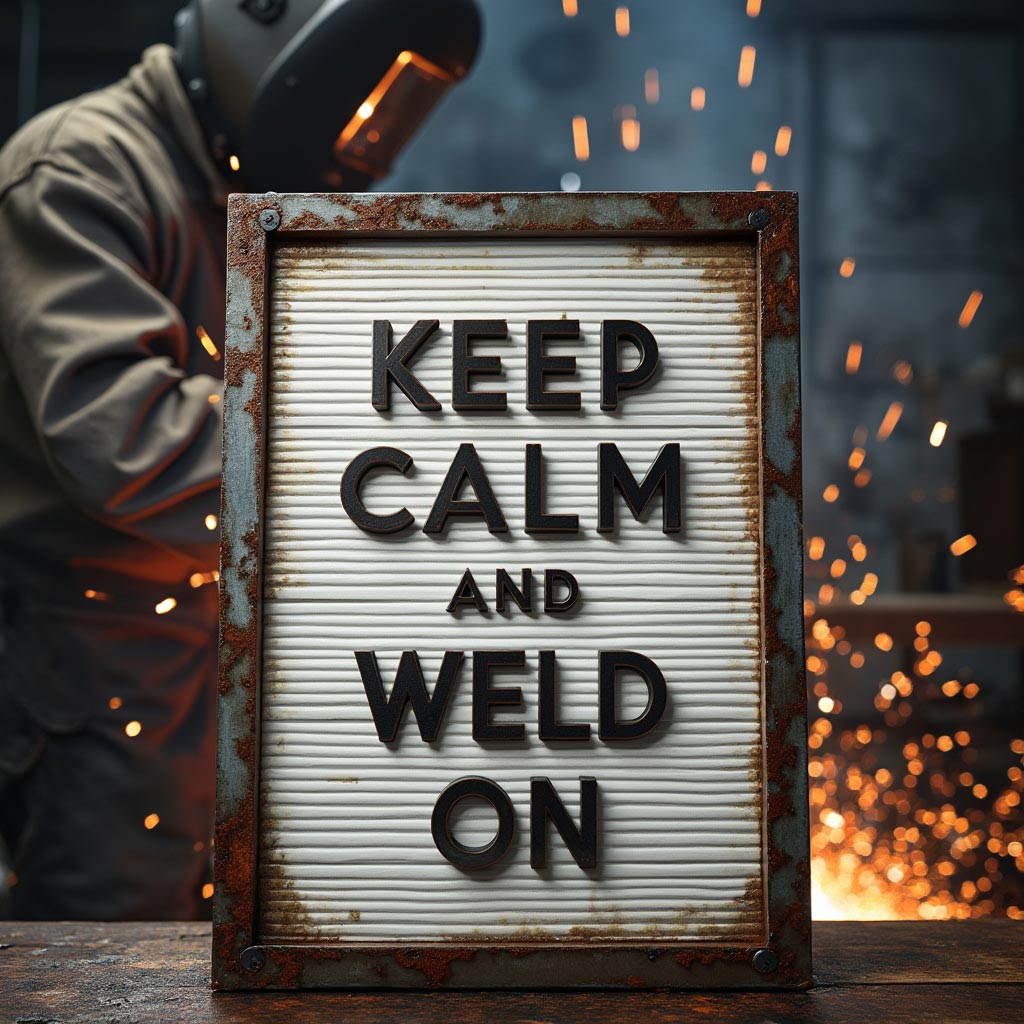 KEEP
CALM
AND
WELD
ON