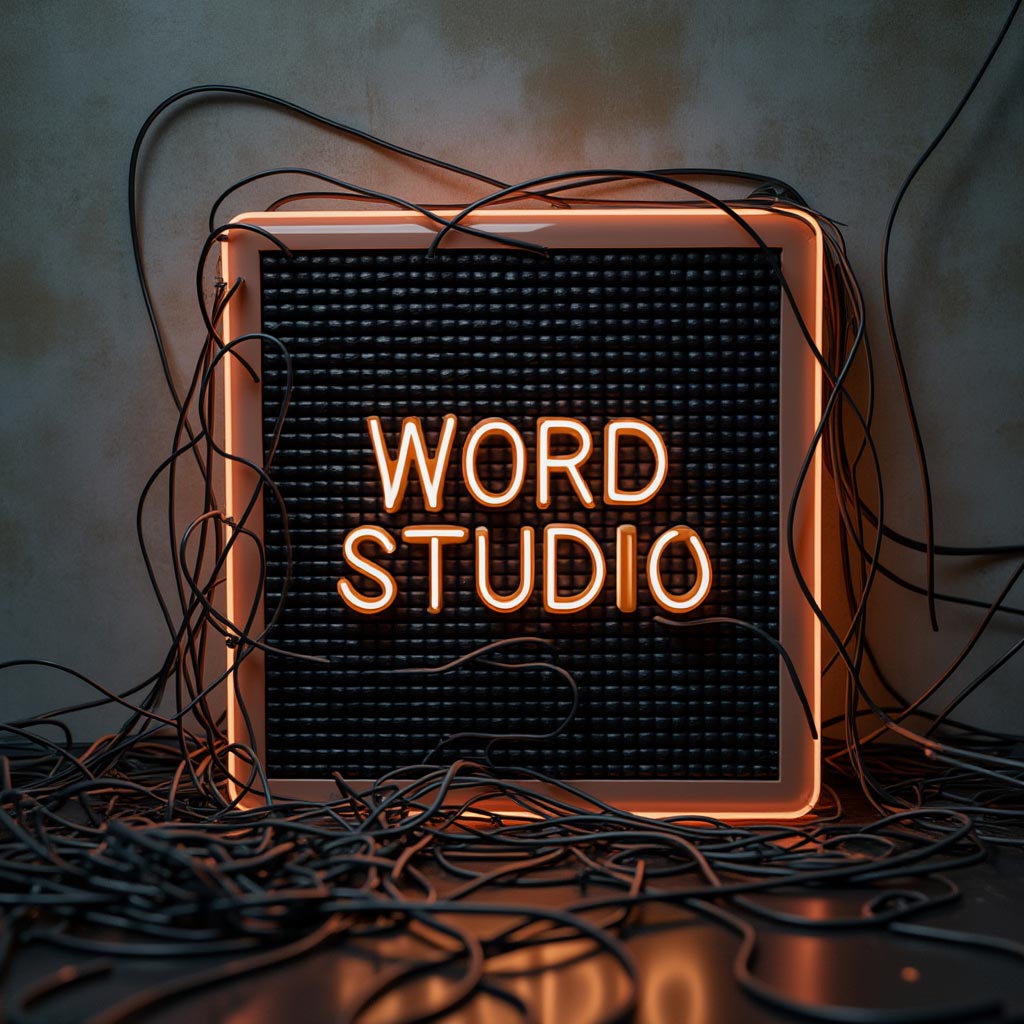 WORD
STUDIO