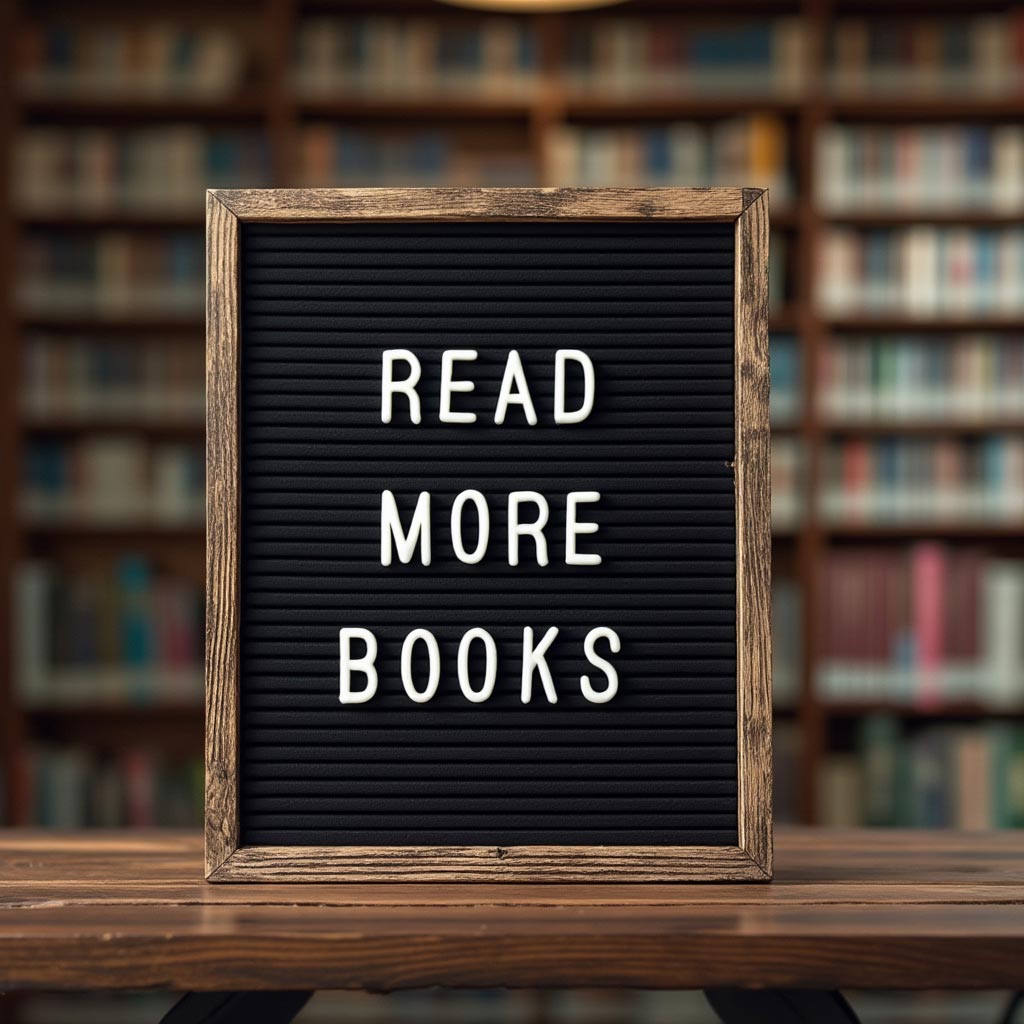 READ
MORE
BOOKS