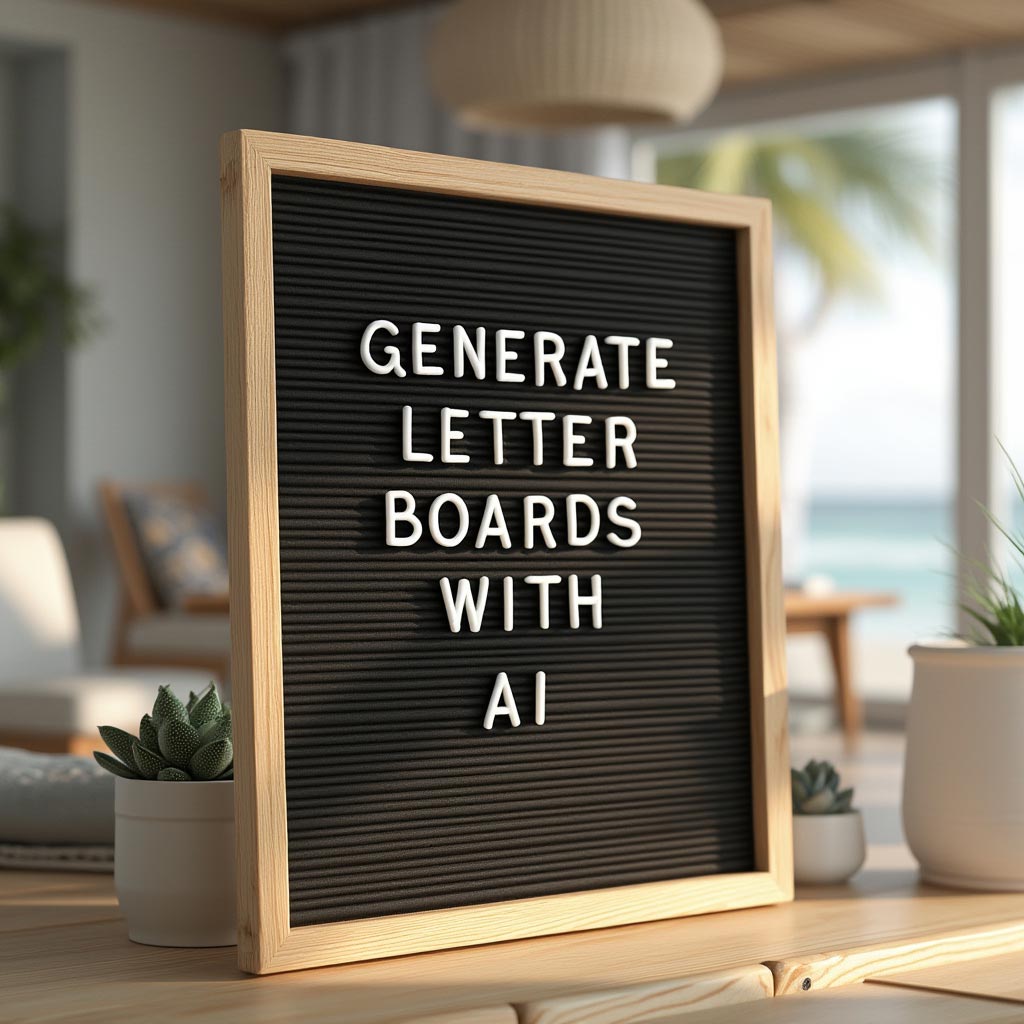 GENERATE
LETTER
BOARDS
WITH
AI