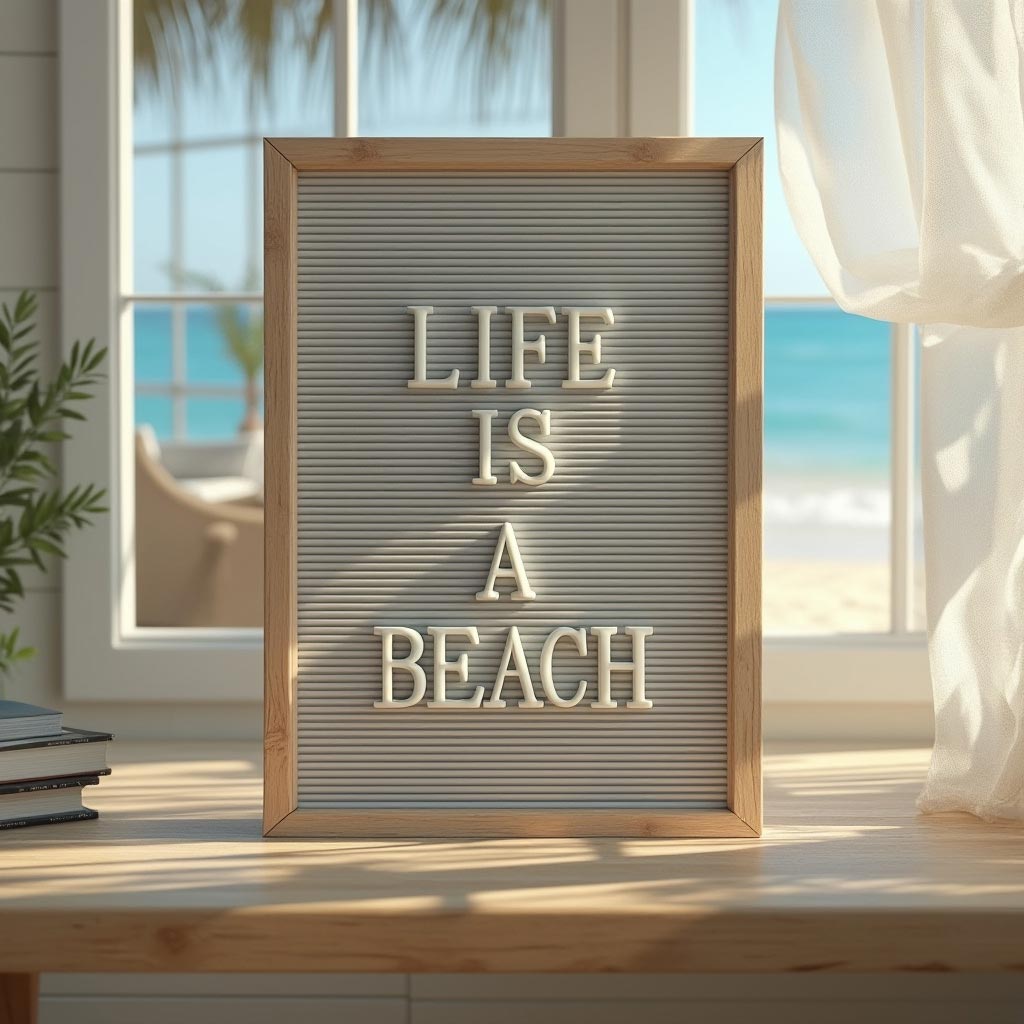 LIFE
IS
A
BEACH