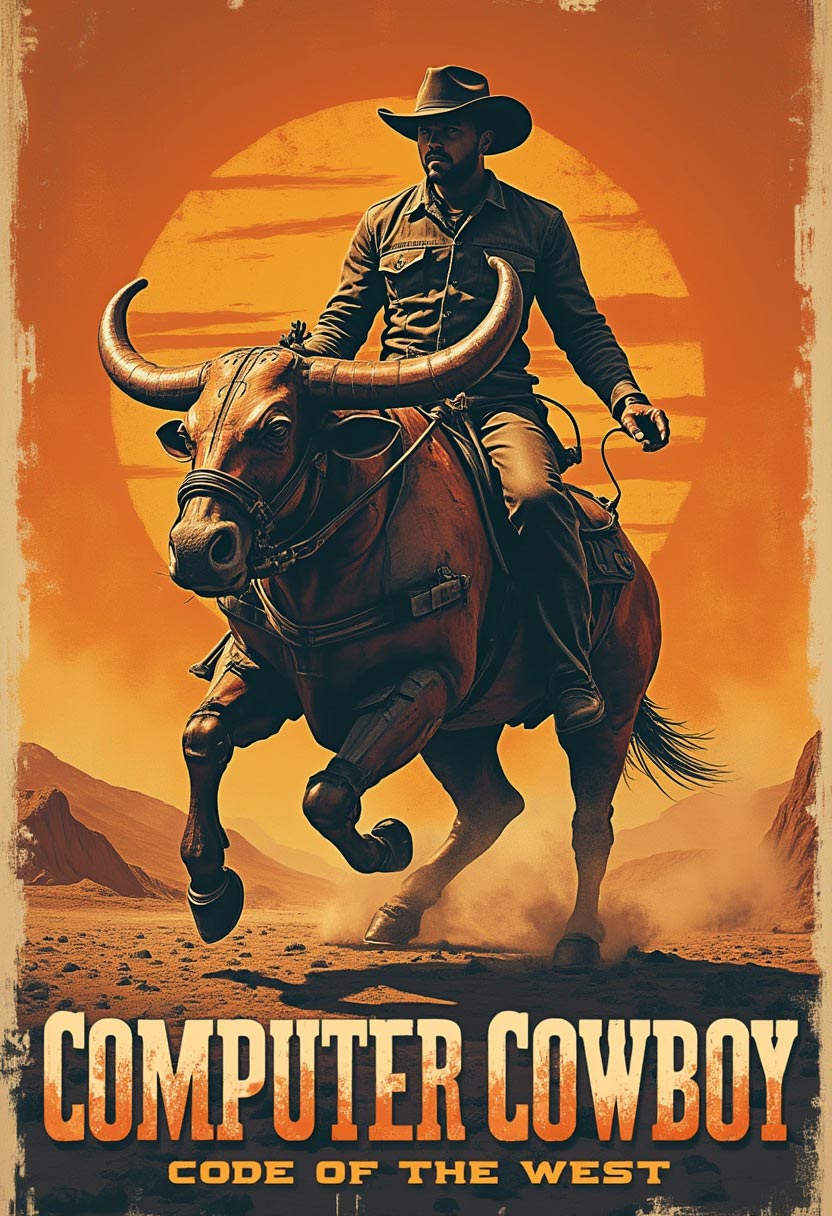 COMPUTER COWBOY
CODE OF THE WEST