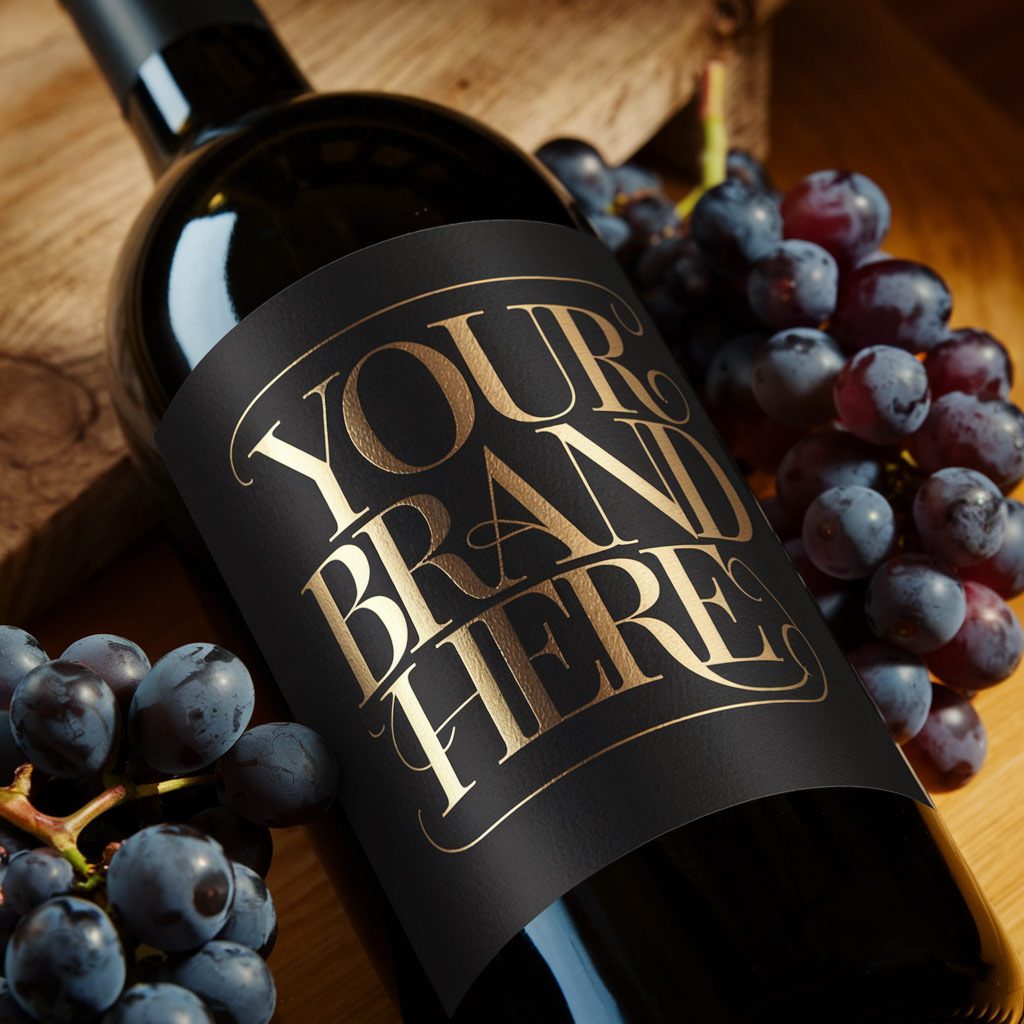 YOUR
BRAND
HERE