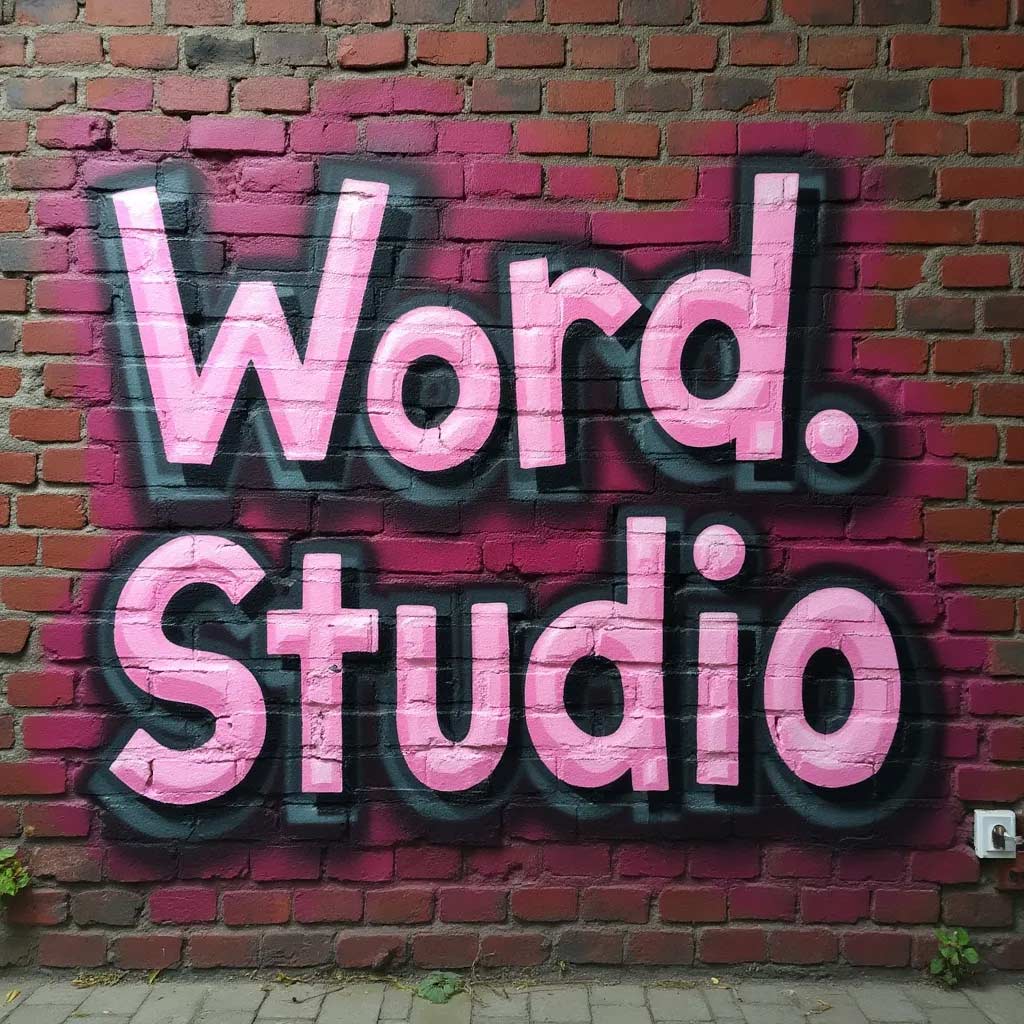 Word.
Studio