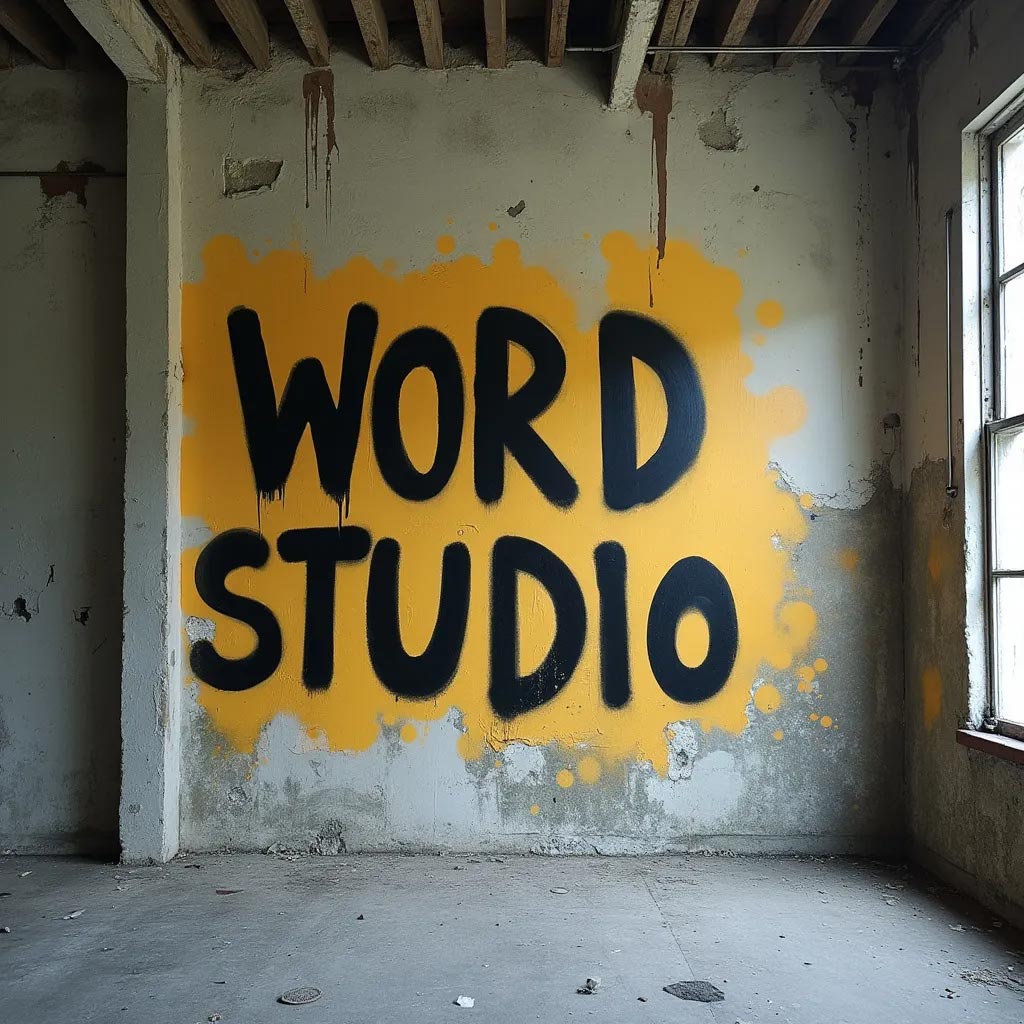 WORD
STUDIO