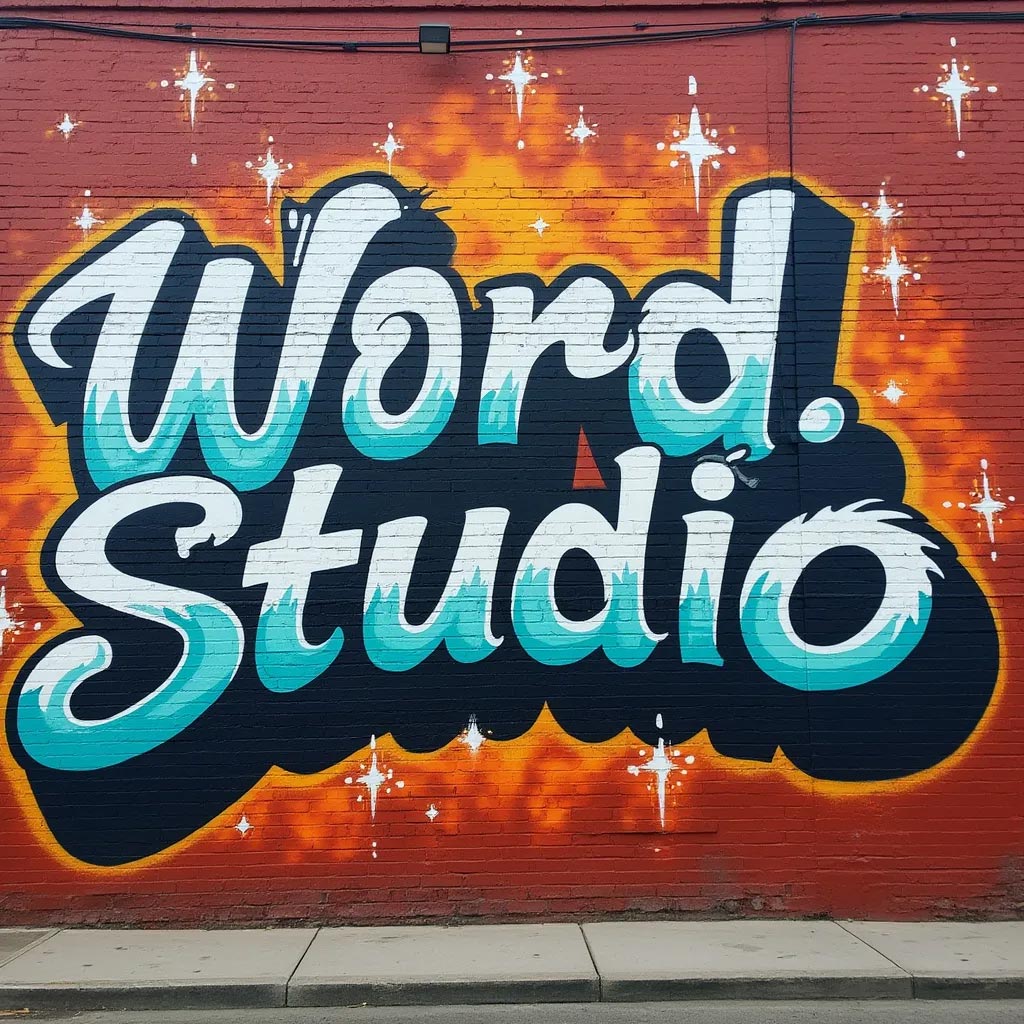 Word. Studio