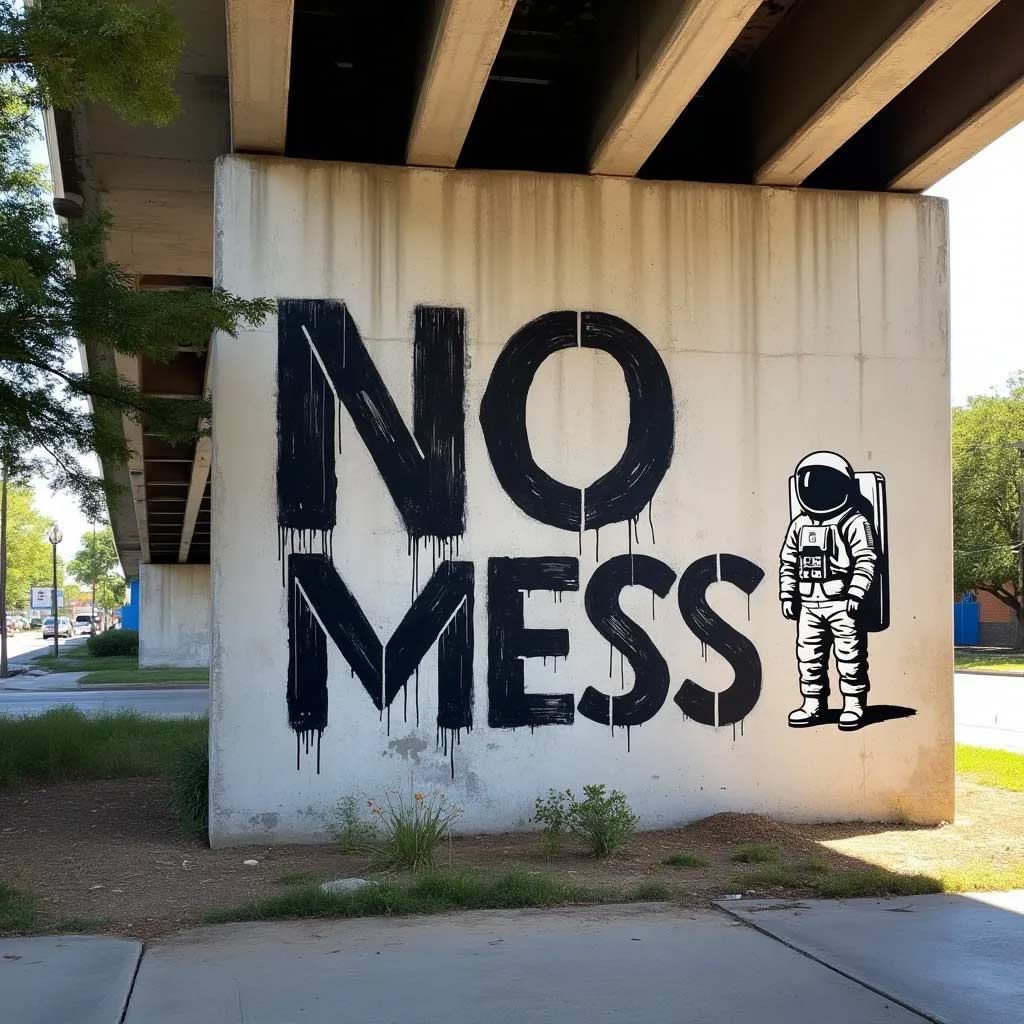 NO MESS