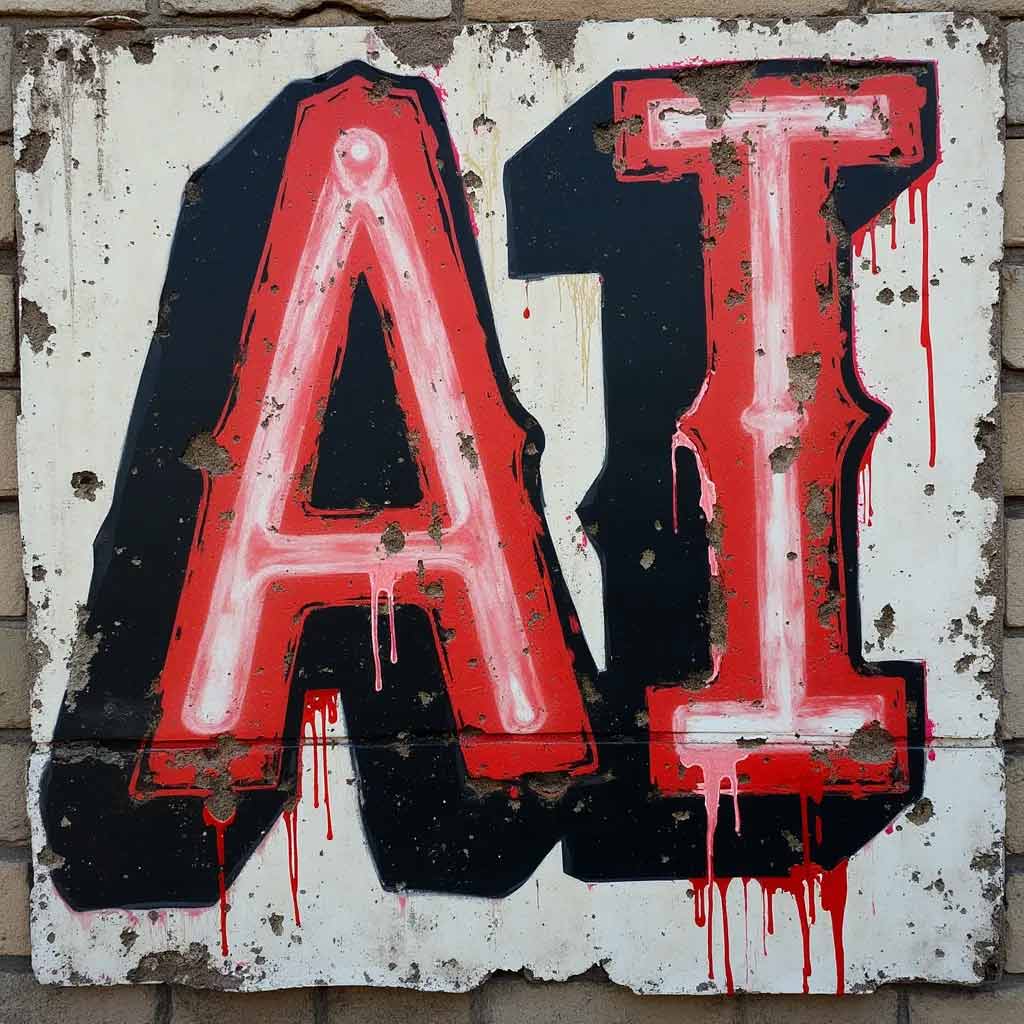 AI