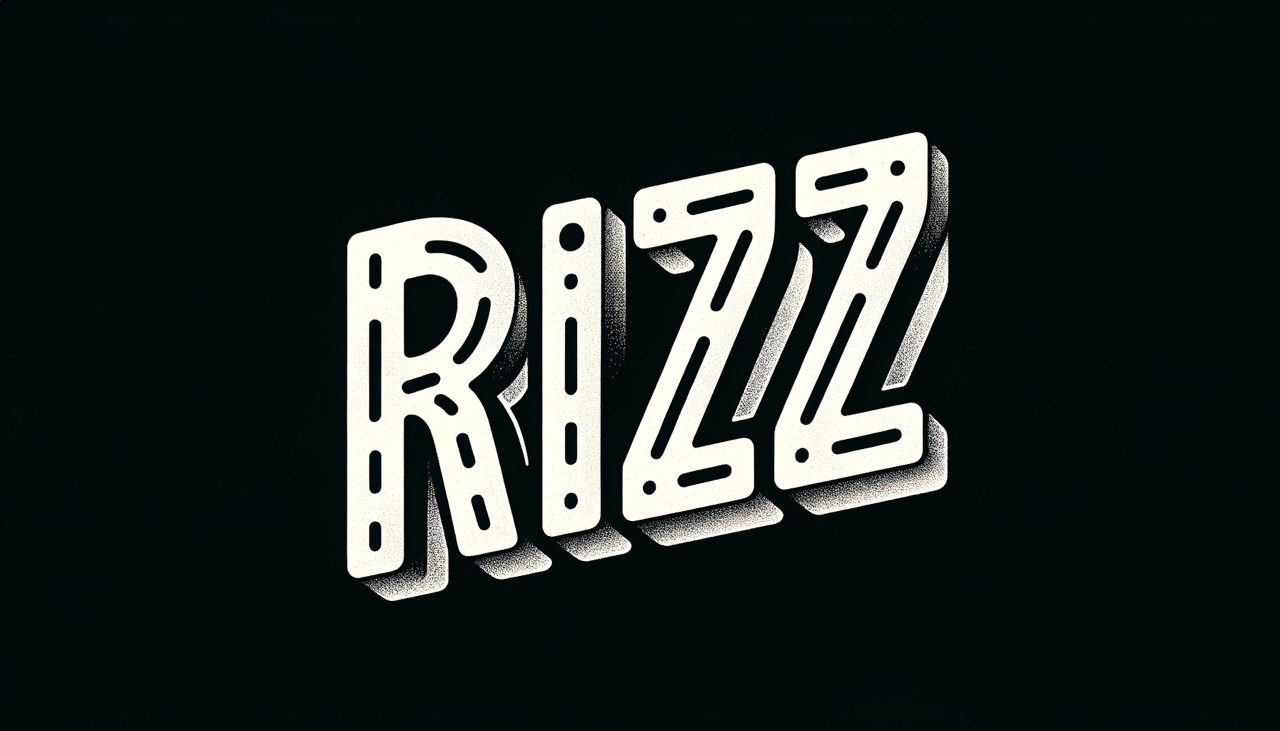 RIZZ