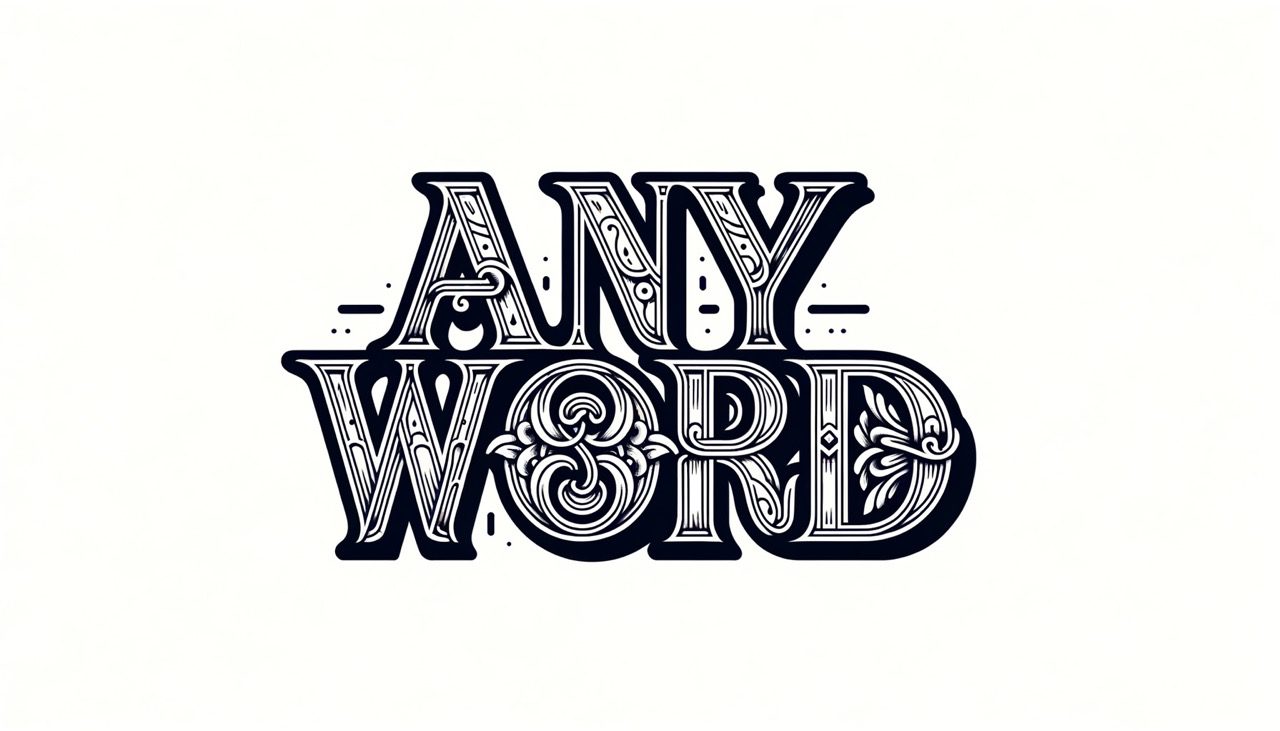 ANY
WORD