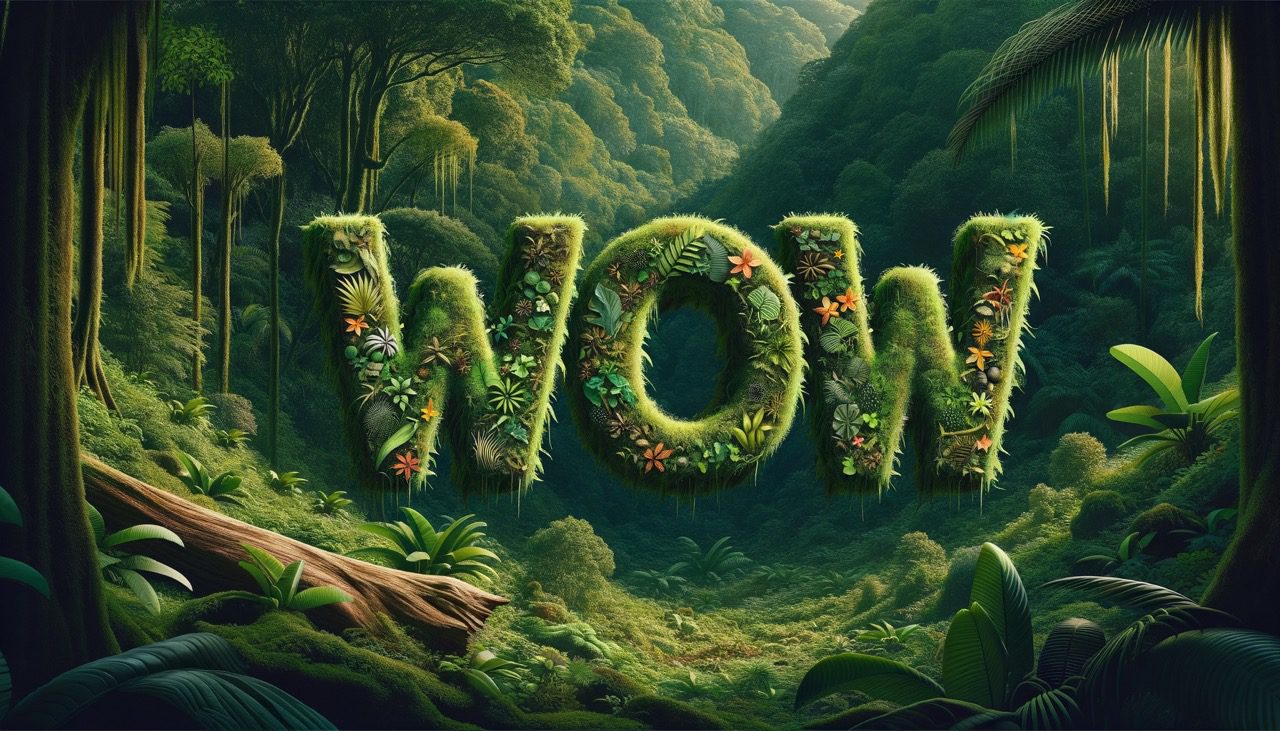 WOW