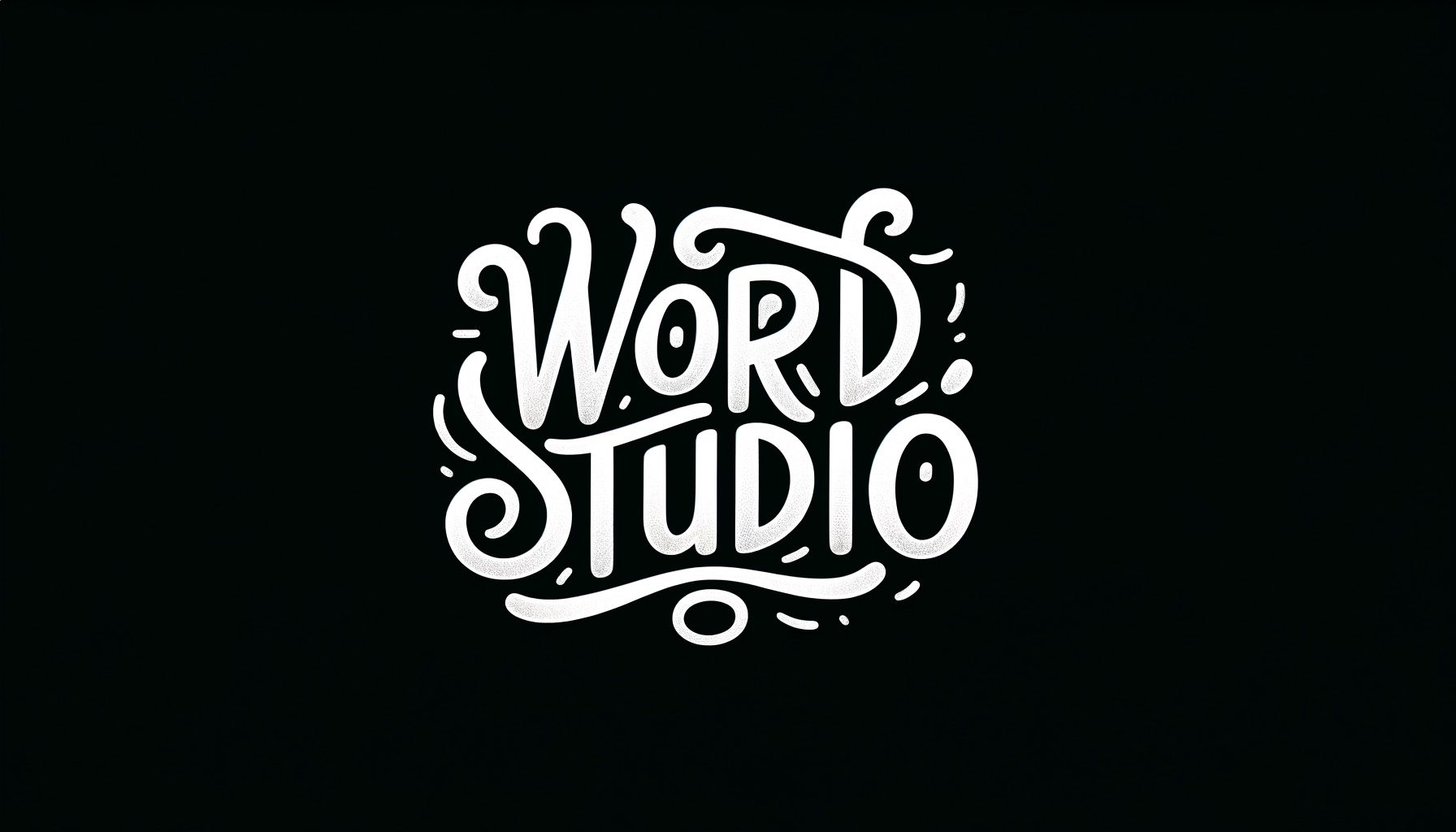 WORD
STUDIO