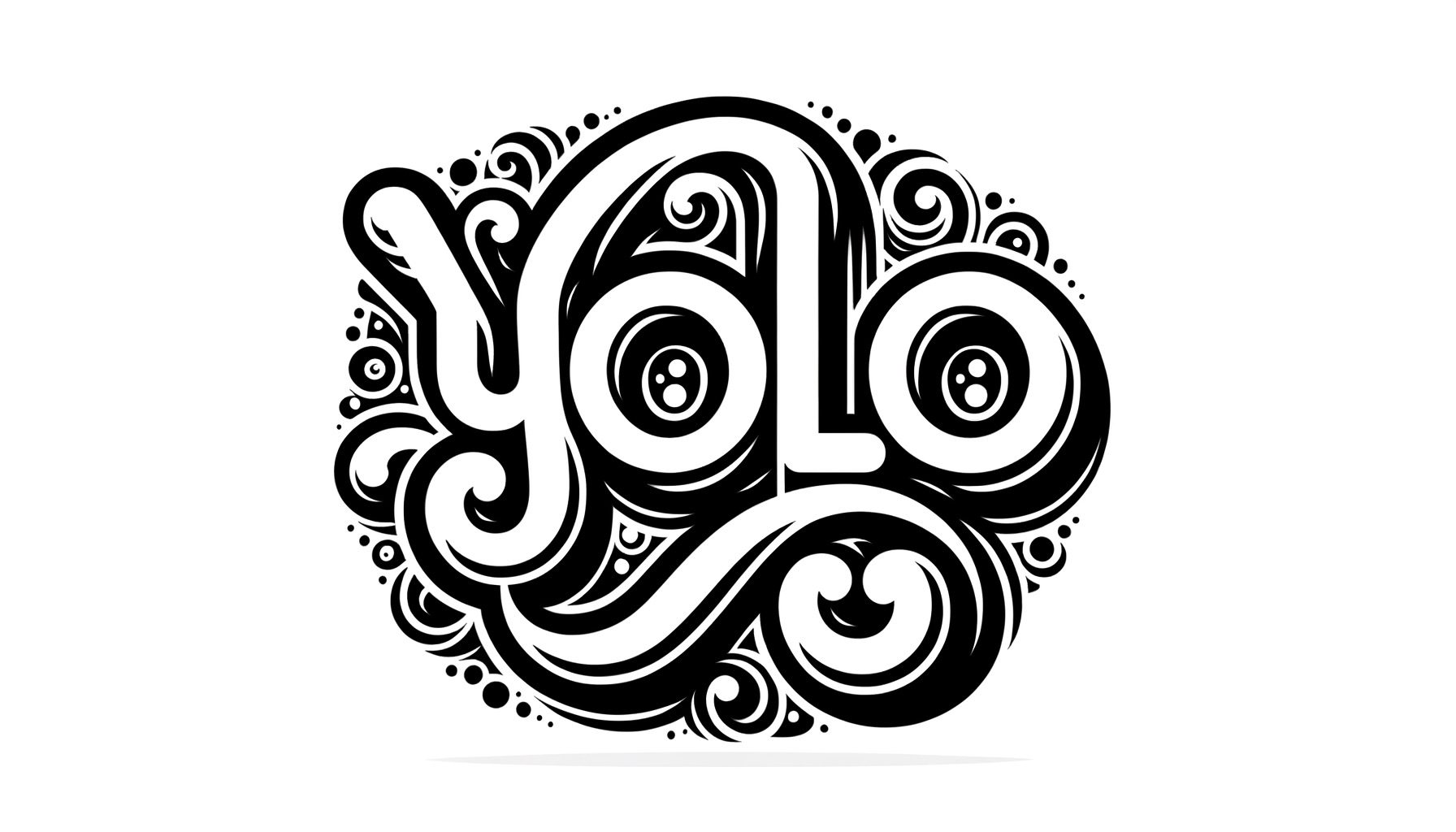 YOLO