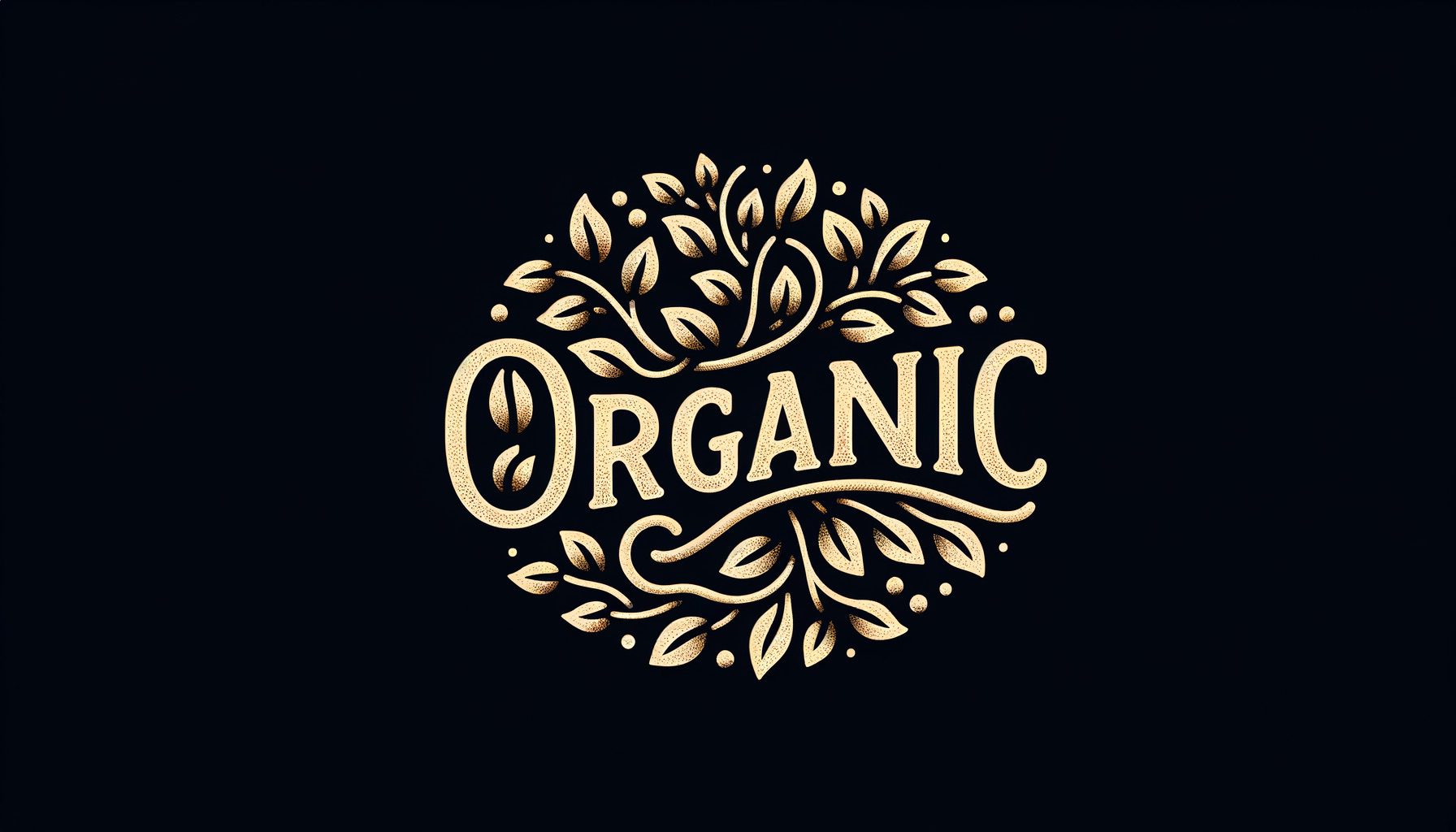 ORGANIC