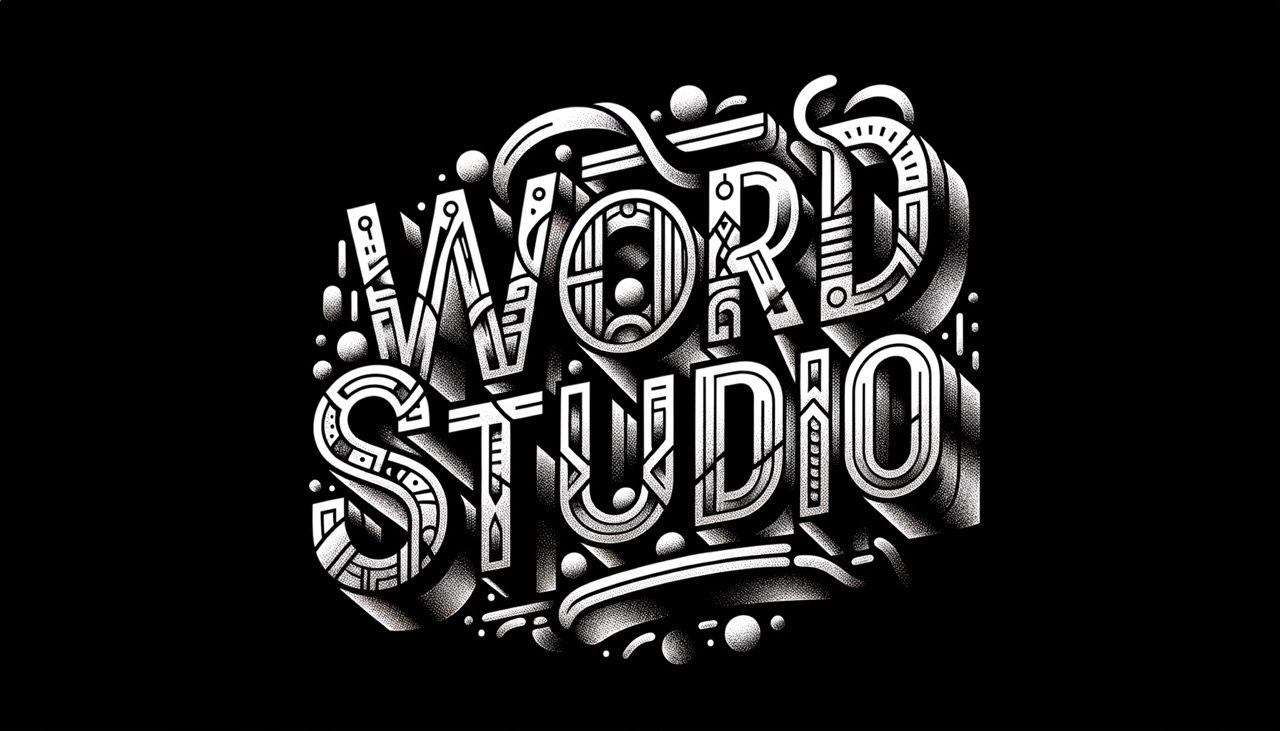 WORD
STUDIO