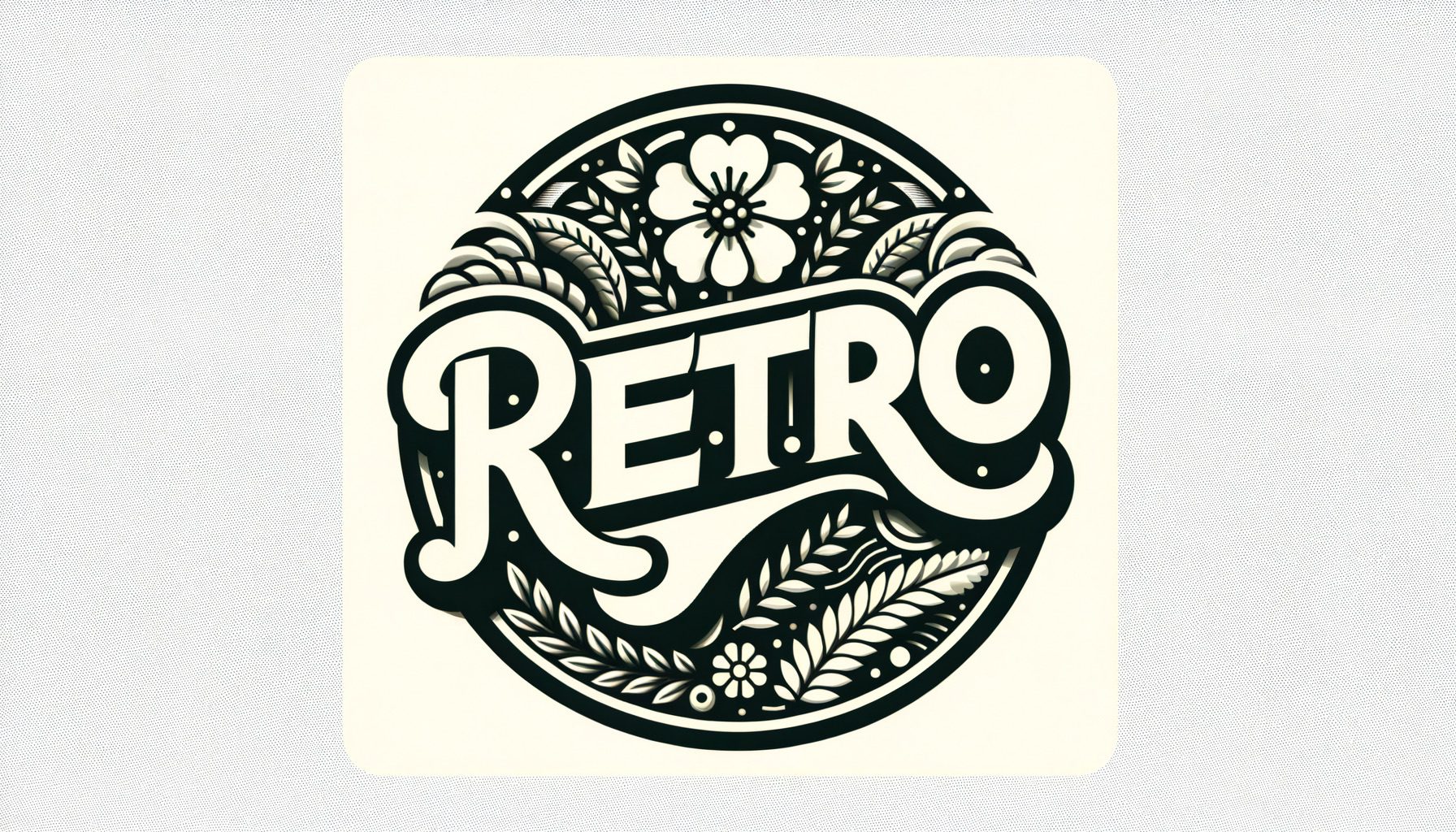 RETRO