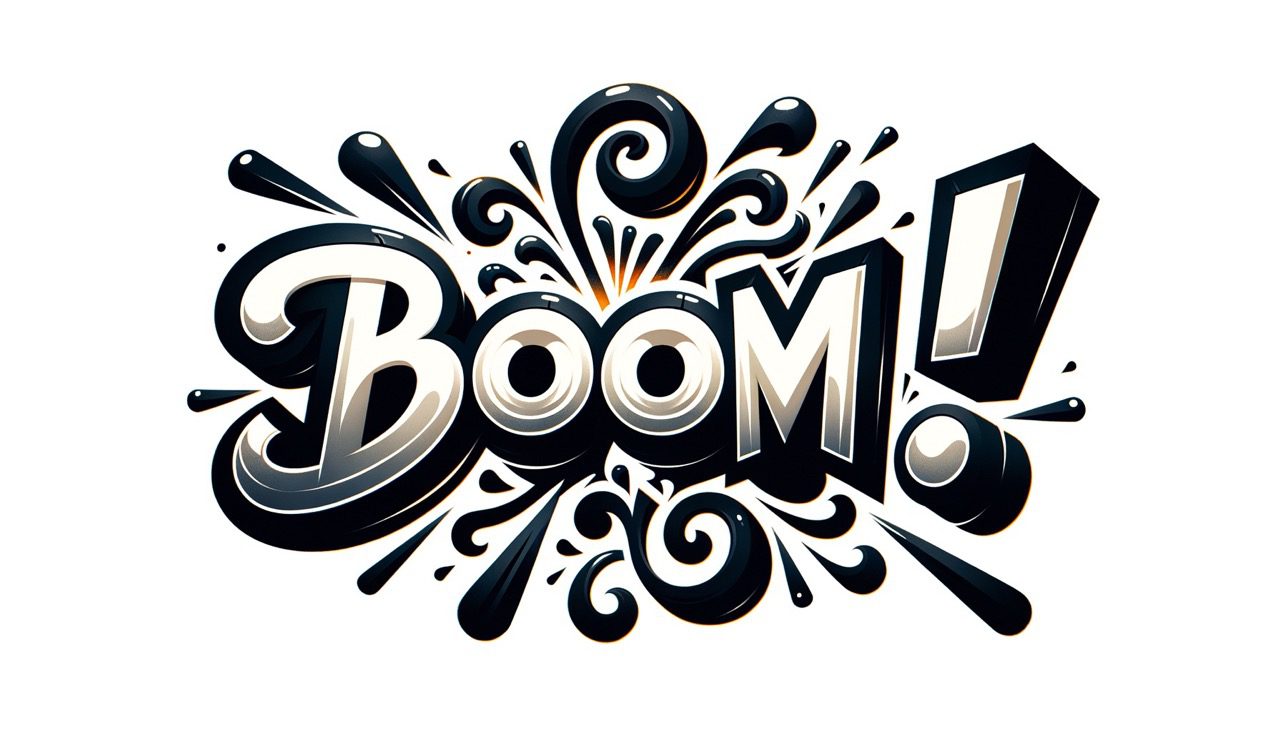 BOOM!