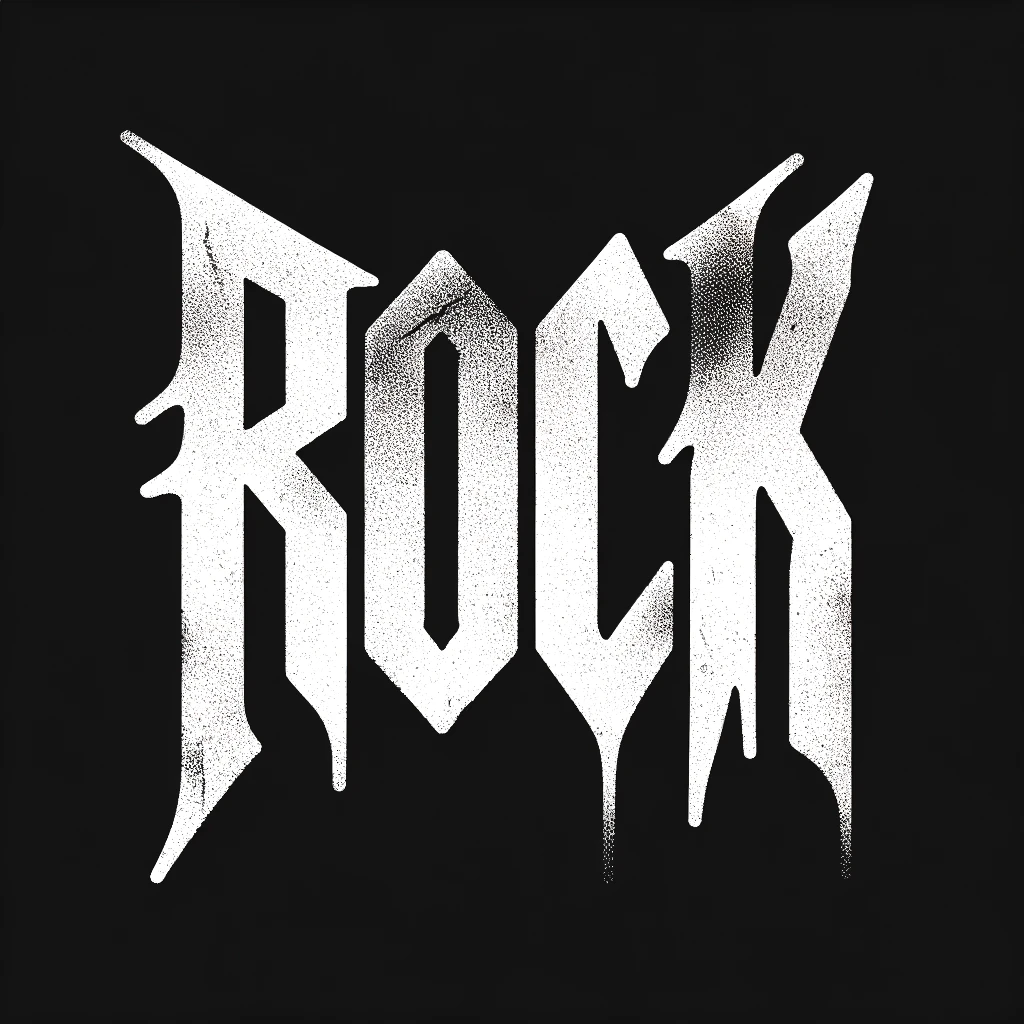 ROCK